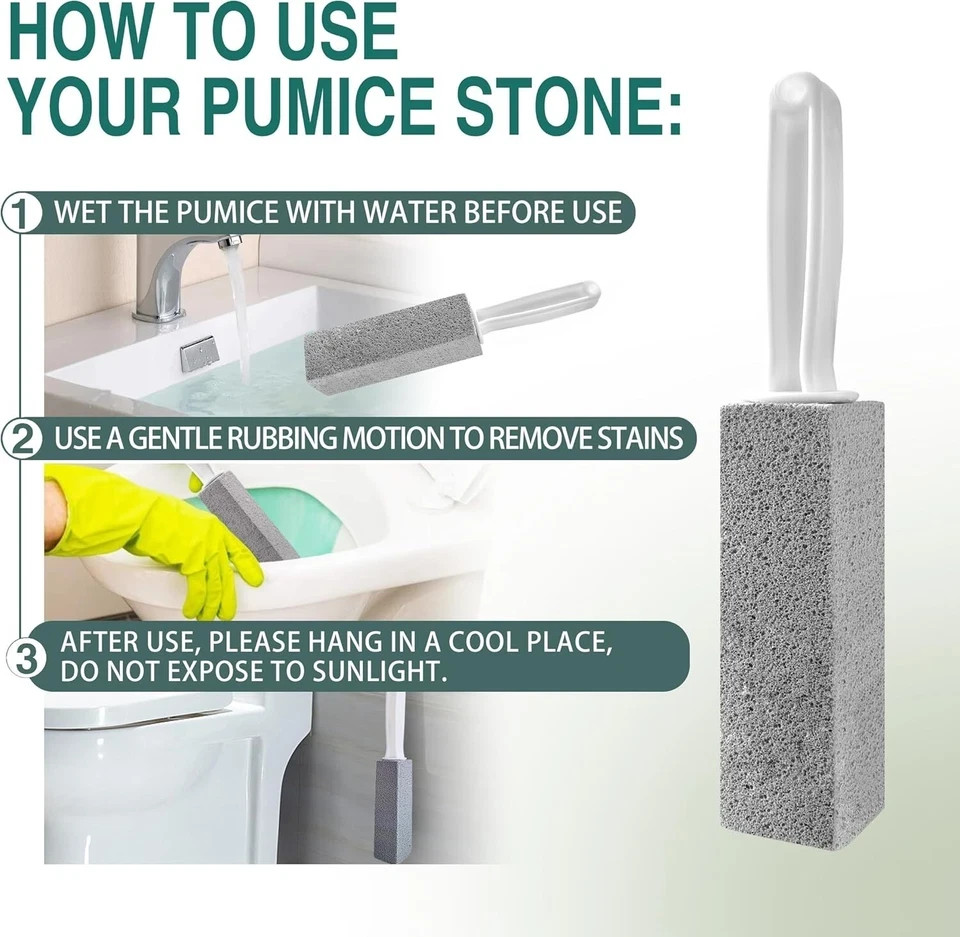 HOW TO USE
YOUR PUMICE STONE:

1 WET THE PUMICE WITH WATER BEFORE USE

2 USE A GENTLE RUBBING MOTION TO REMOVE STAINS

3 AFTER USE, PLEASE HANG IN A COOL PLACE, DO NOT EXPOSE TO SUNLIGHT.