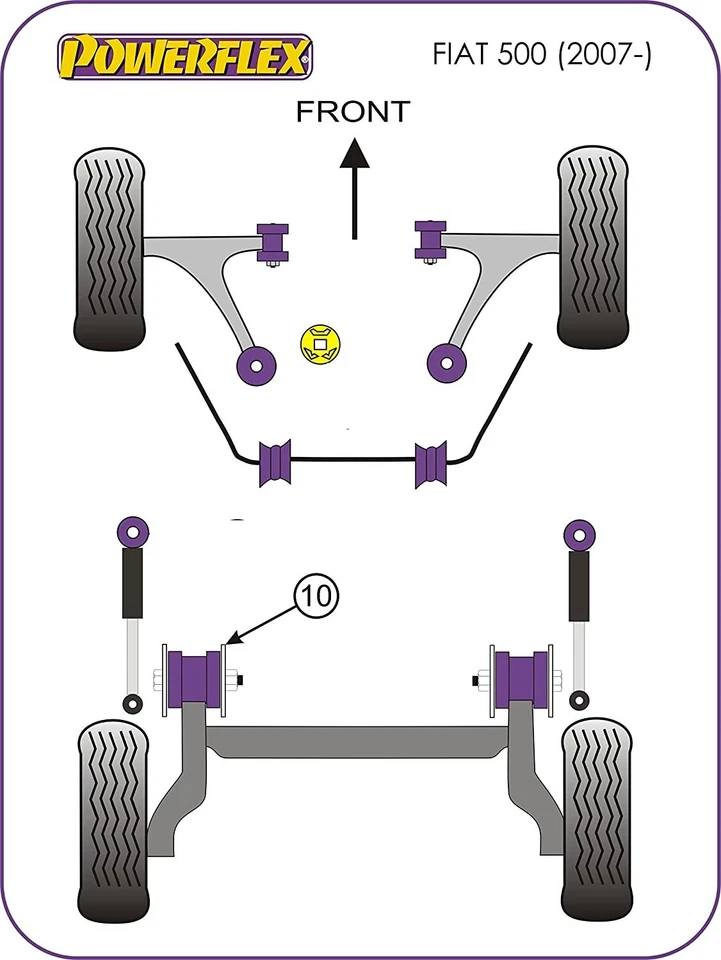 POWERFLEX
FIAT 500 (2007-)

FRONT

10