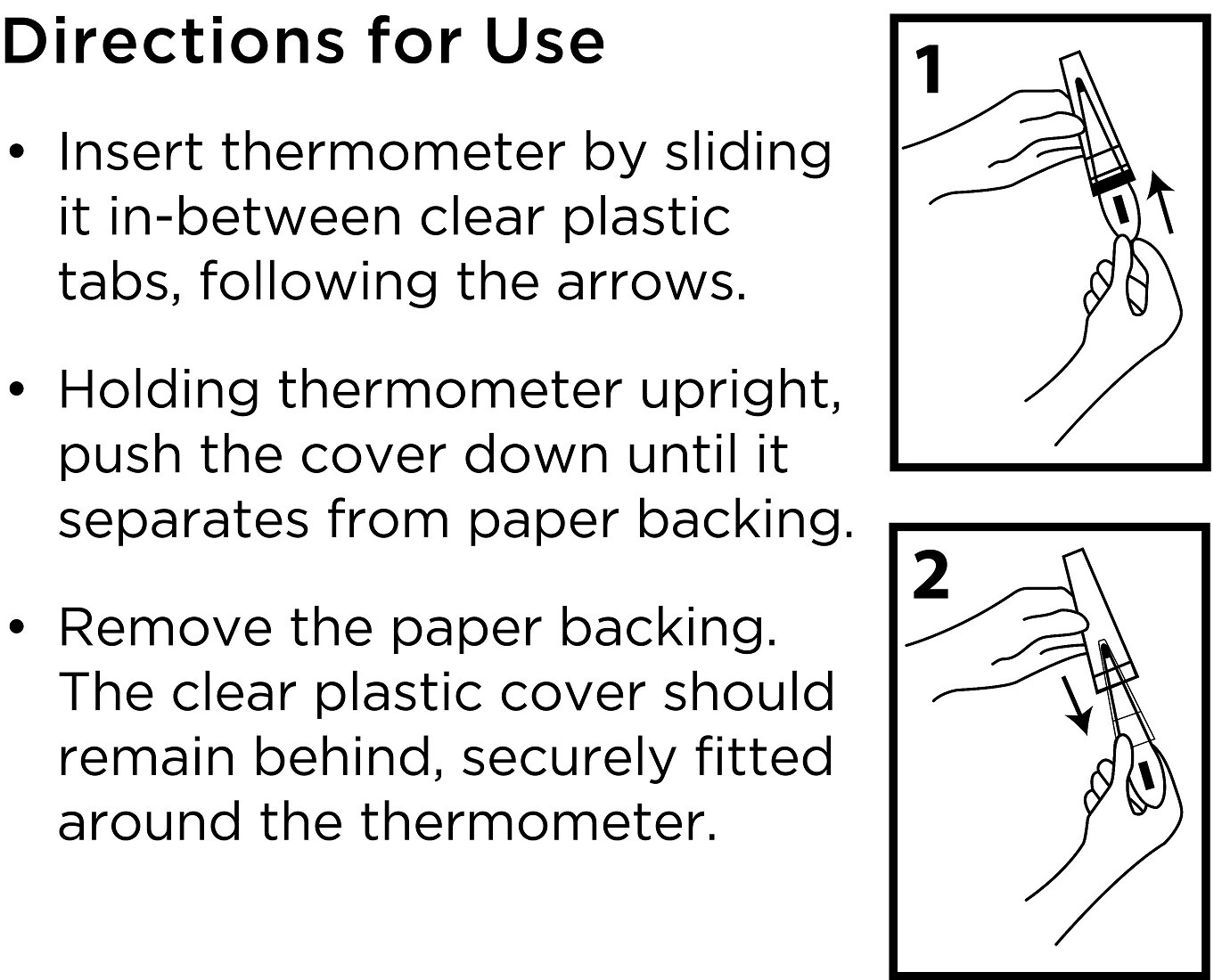 Directions for Use

• Insert thermometer by sliding it in-between clear plastic tabs, following the arrows.

• Holding thermometer upright, push the cover down until it separates from paper backing.

• Remove the paper backing. The clear plastic cover should remain behind, securely fitted around the thermometer.

1

2