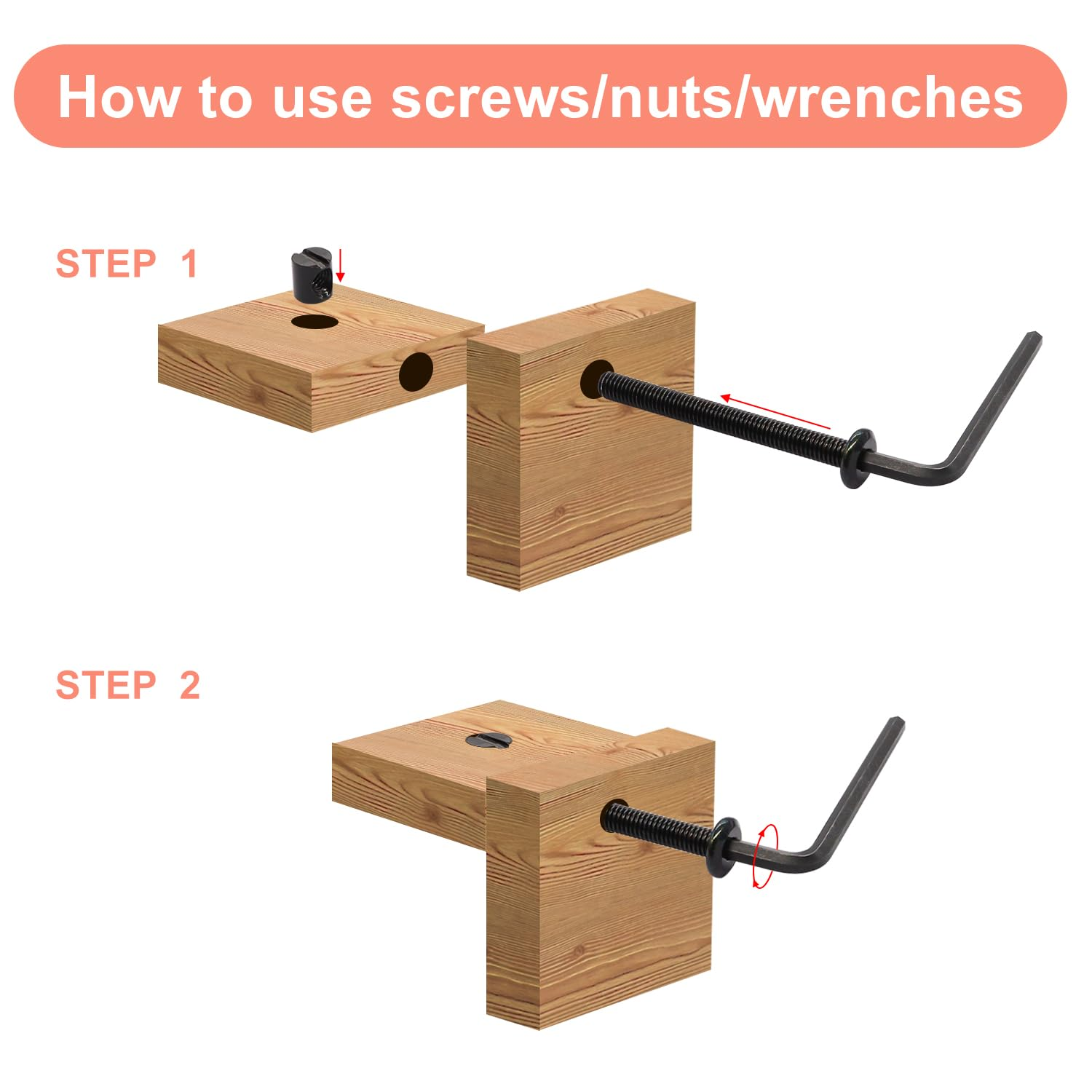 How to use screws/nuts/wrenches

STEP 1

STEP 2