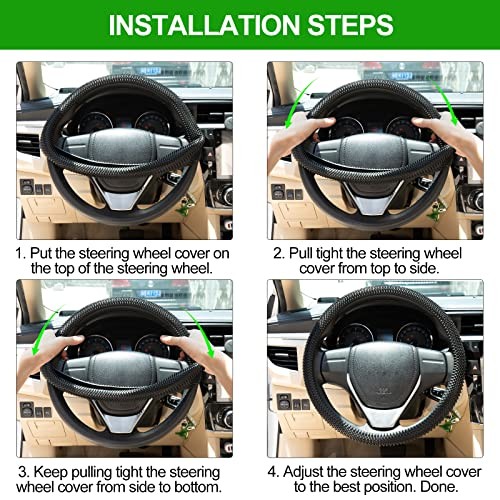 INSTALLATION STEPS

1. Put the steering wheel cover on the top of the steering wheel.

2. Pull tight the steering wheel cover from top to side.

3. Keep pulling tight the steering wheel cover from side to bottom.

4. Adjust the steering wheel cover to the best position. Done.