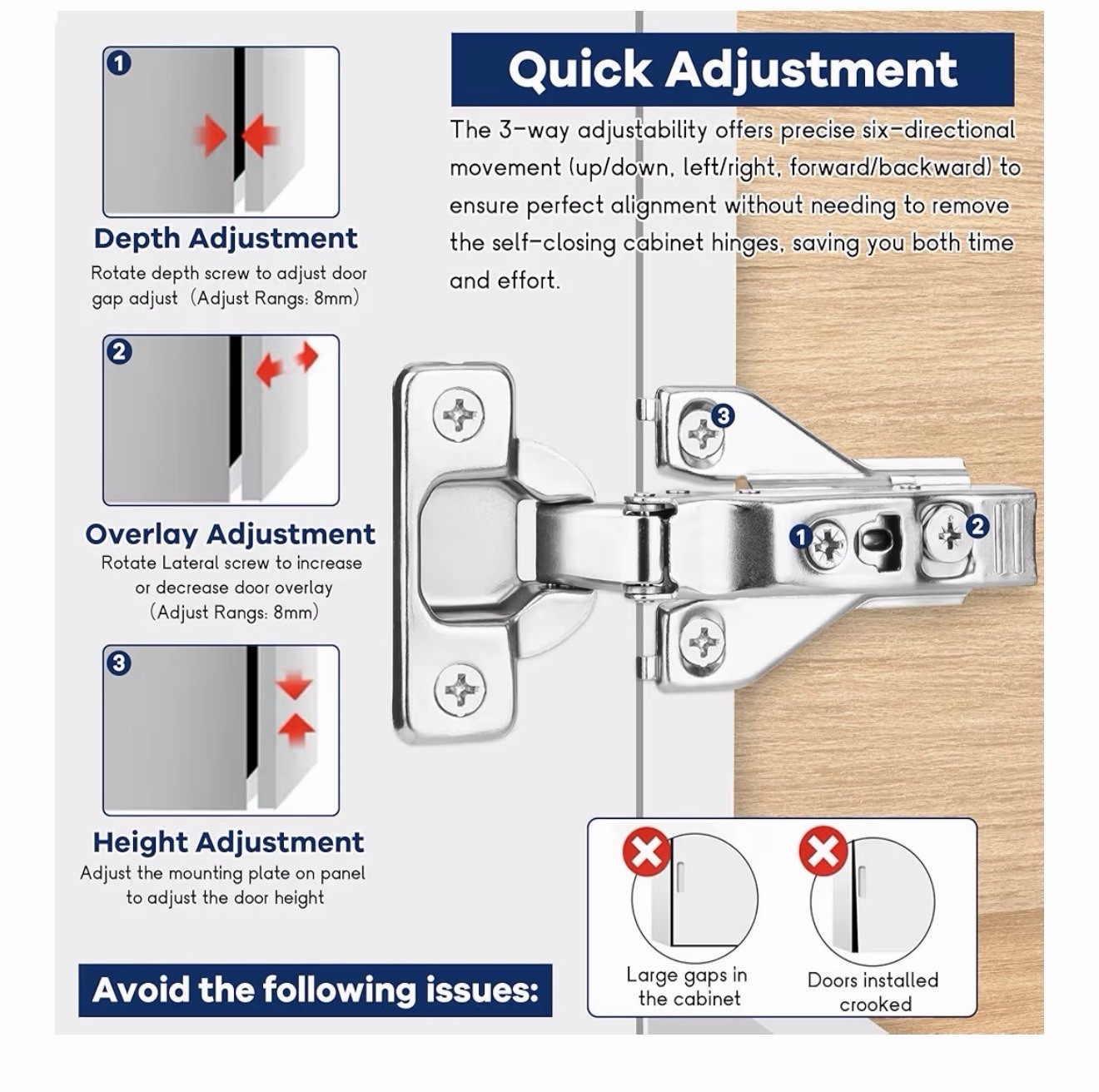 1

Depth Adjustment
Rotate depth screw to adjust door gap adjust (Adjust Rangs: 8mm)

2

Overlay Adjustment
Rotate Lateral screw to increase or decrease door overlay (Adjust Rangs: 8mm)

3

Height Adjustment
Adjust the mounting plate on panel to adjust the door height

Quick Adjustment
The 3-way adjustability offers precise six-directional movement (up/down, left/right, forward/backward) to ensure perfect alignment without needing to remove the self-closing cabinet hinges, saving you both time and effort.

3
1
2

Avoid the following issues:

Large gaps in the cabinet

Doors installed crooked