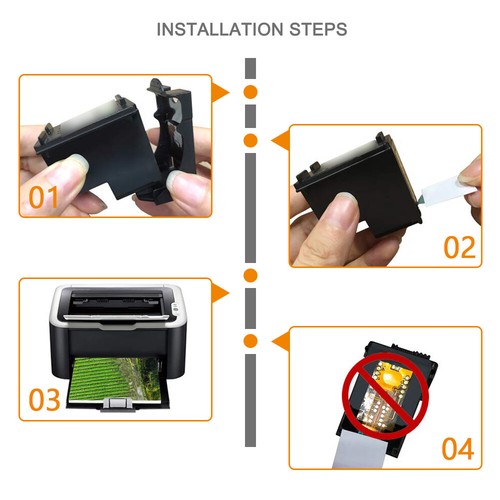 INSTALLATION STEPS

01

02

03

04