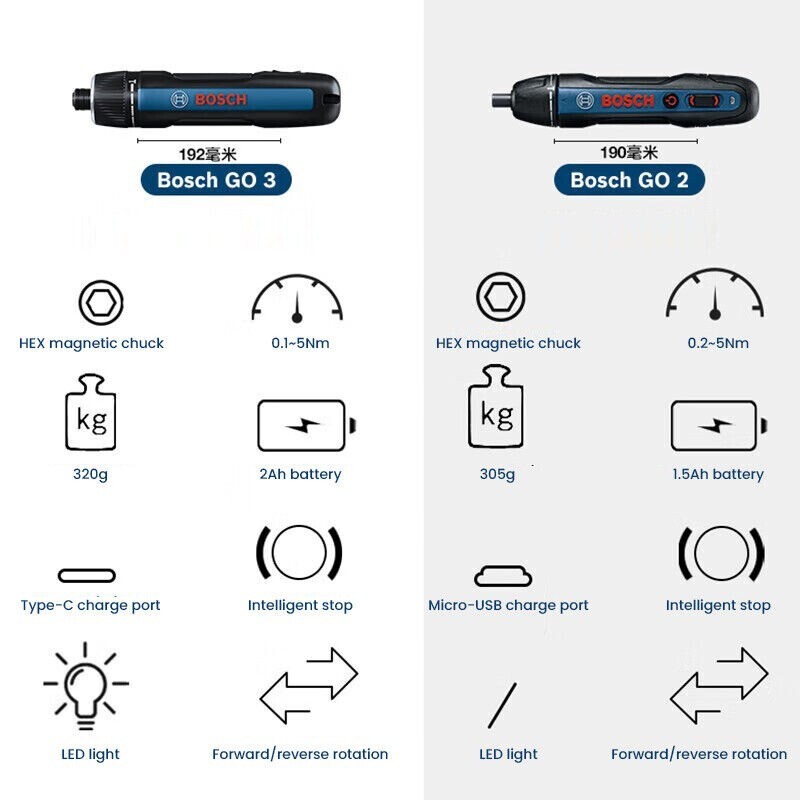 BOSCH

192毫米

Bosch GO 3

HEX magnetic chuck

0.1~5Nm

kg

320g

2Ah battery

Type-C charge port

Intelligent stop

LED light

Forward/reverse rotation

BOSCH

190毫米

Bosch GO 2

HEX magnetic chuck

0.2~5Nm

kg

305g

1.5Ah battery

Micro-USB charge port

Intelligent stop

/

LED light

Forward/reverse rotation