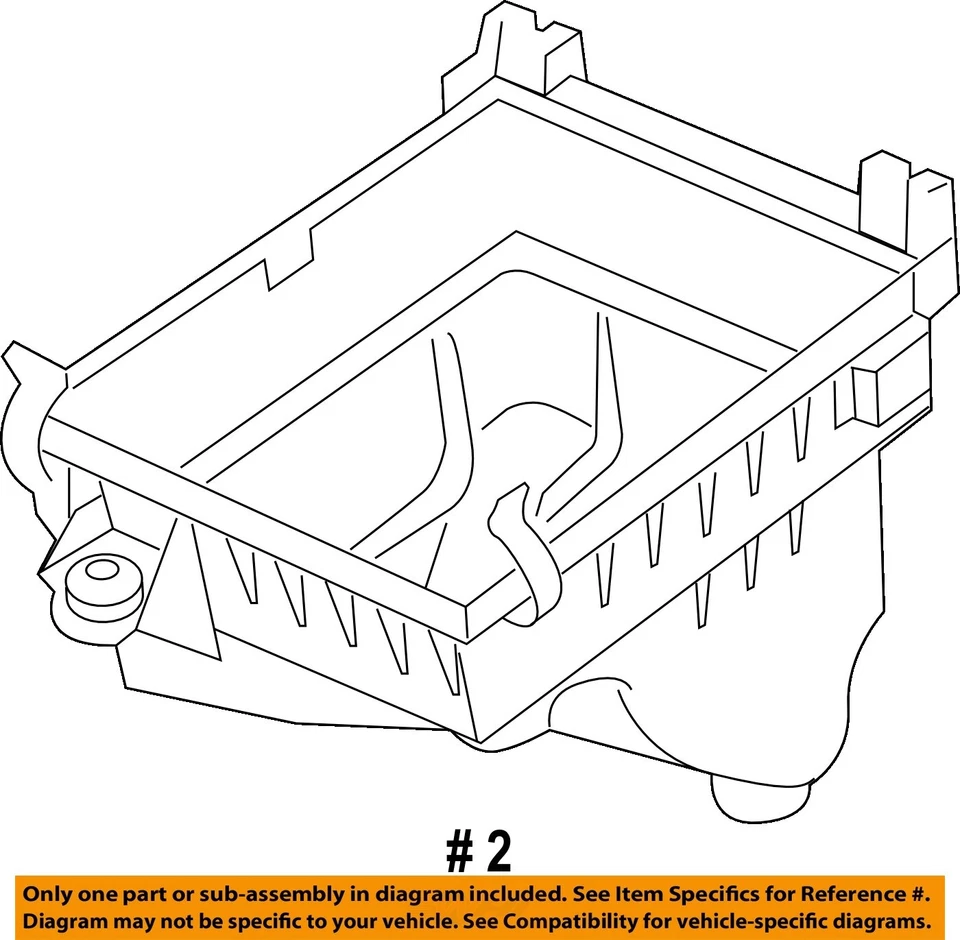 # 2

Only one part or sub-assembly in diagram included. See Item Specifics for Reference #.
Diagram may not be specific to your vehicle. See Compatibility for vehicle-specific diagrams.