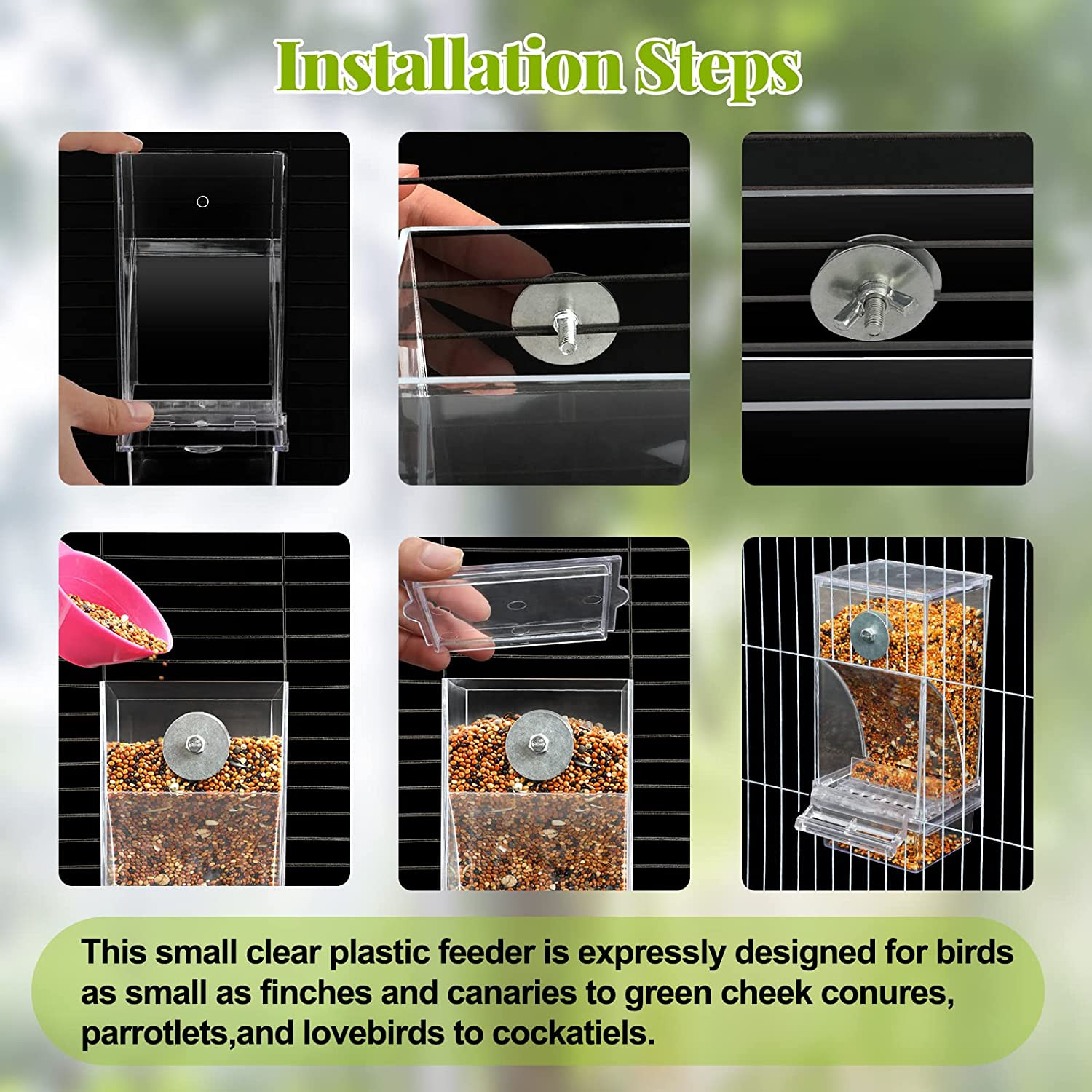 Installation Steps

This small clear plastic feeder is expressly designed for birds as small as finches and canaries to green cheek conures, parrotlets,and lovebirds to cockatiels.