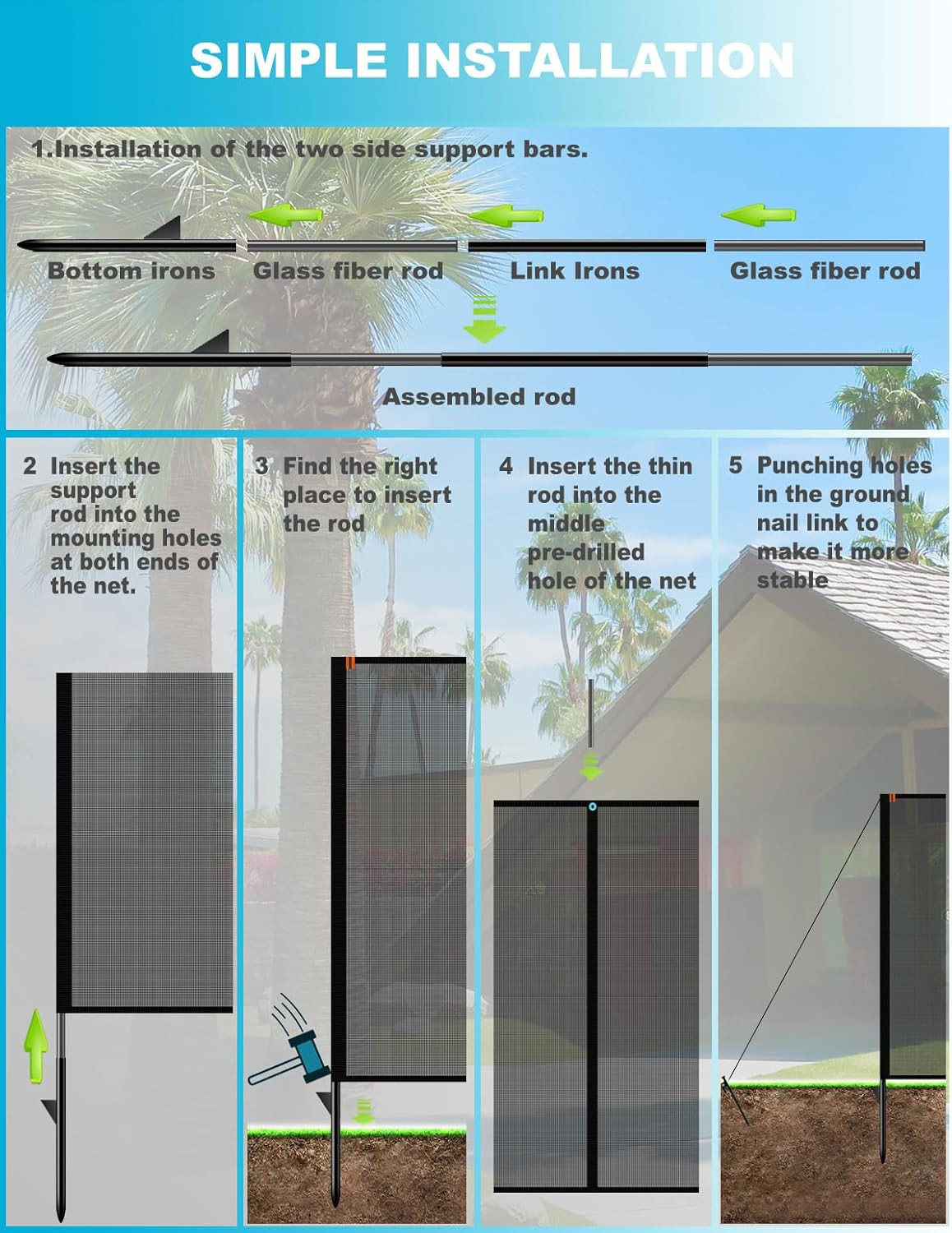 SIMPLE INSTALLATION

1.Installation of the two side support bars.

Bottom irons

Glass fiber rod

Link Irons

Glass fiber rod

Assembled rod

2 Insert the support rod into the mounting holes at both ends of the net.

3 Find the right place to insert the rod

4 Insert the thin rod into the middle pre-drilled hole of the net

5 Punching holes in the ground nail link to make it more stable