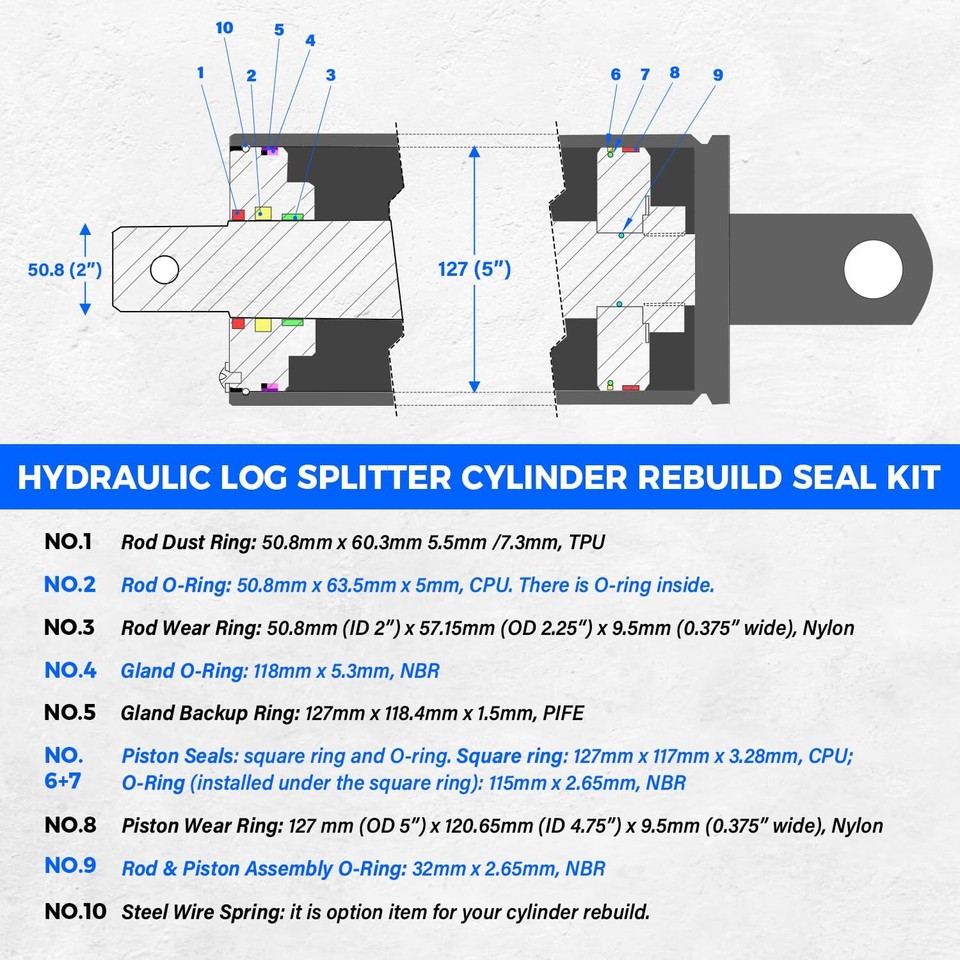 10 5 4
1 2 3
6 7 8 9

50.8 (2")

127 (5")

HYDRAULIC LOG SPLITTER CYLINDER REBUILD SEAL KIT

NO.1 Rod Dust Ring: 50.8mm x 60.3mm 5.5mm /7.3mm, TPU

NO.2 Rod O-Ring: 50.8mm x 63.5mm x 5mm, CPU. There is O-ring inside.

NO.3 Rod Wear Ring: 50.8mm (ID 2") x 57.15mm (OD 2.25") x 9.5mm (0.375" wide), Nylon

NO.4 Gland O-Ring: 118mm x 5.3mm, NBR

NO.5 Gland Backup Ring: 127mm x 118.4mm x 1.5mm, PIFE

NO. 6+7 Piston Seals: square ring and O-ring. Square ring: 127mm x 117mm x 3.28mm, CPU; O-Ring (installed under the square ring): 115mm x 2.65mm, NBR

NO.8 Piston Wear Ring: 127 mm (OD 5") x 120.65mm (ID 4.75") x 9.5mm (0.375" wide), Nylon

NO.9 Rod & Piston Assembly O-Ring: 32mm x 2.65mm, NBR

NO.10 Steel Wire Spring: it is option item for your cylinder rebuild.