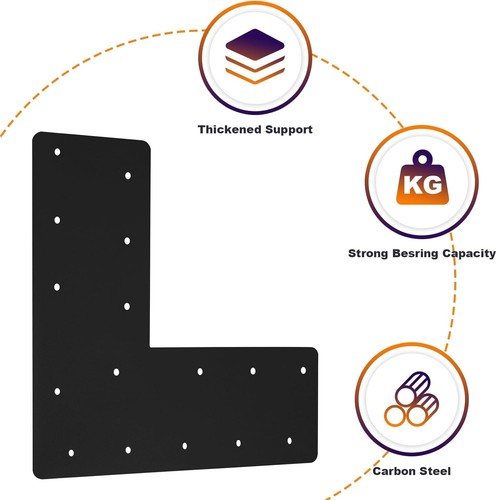 Thickened Support

KG

Strong Besring Capacity

Carbon Steel