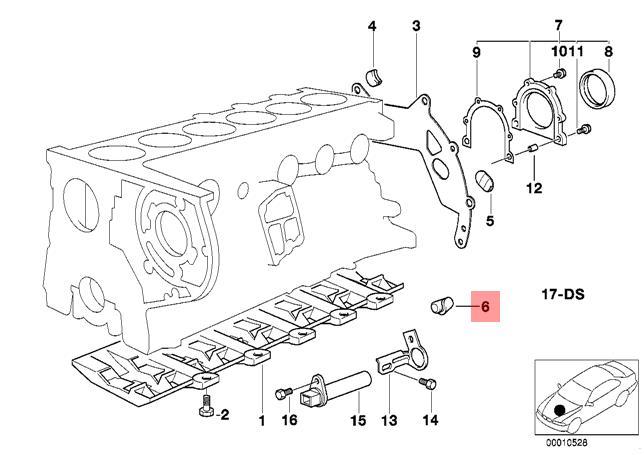 4
3
7
9
10
11
8
12
5
17-DS
6
2
1
16
15
13
14
00010528