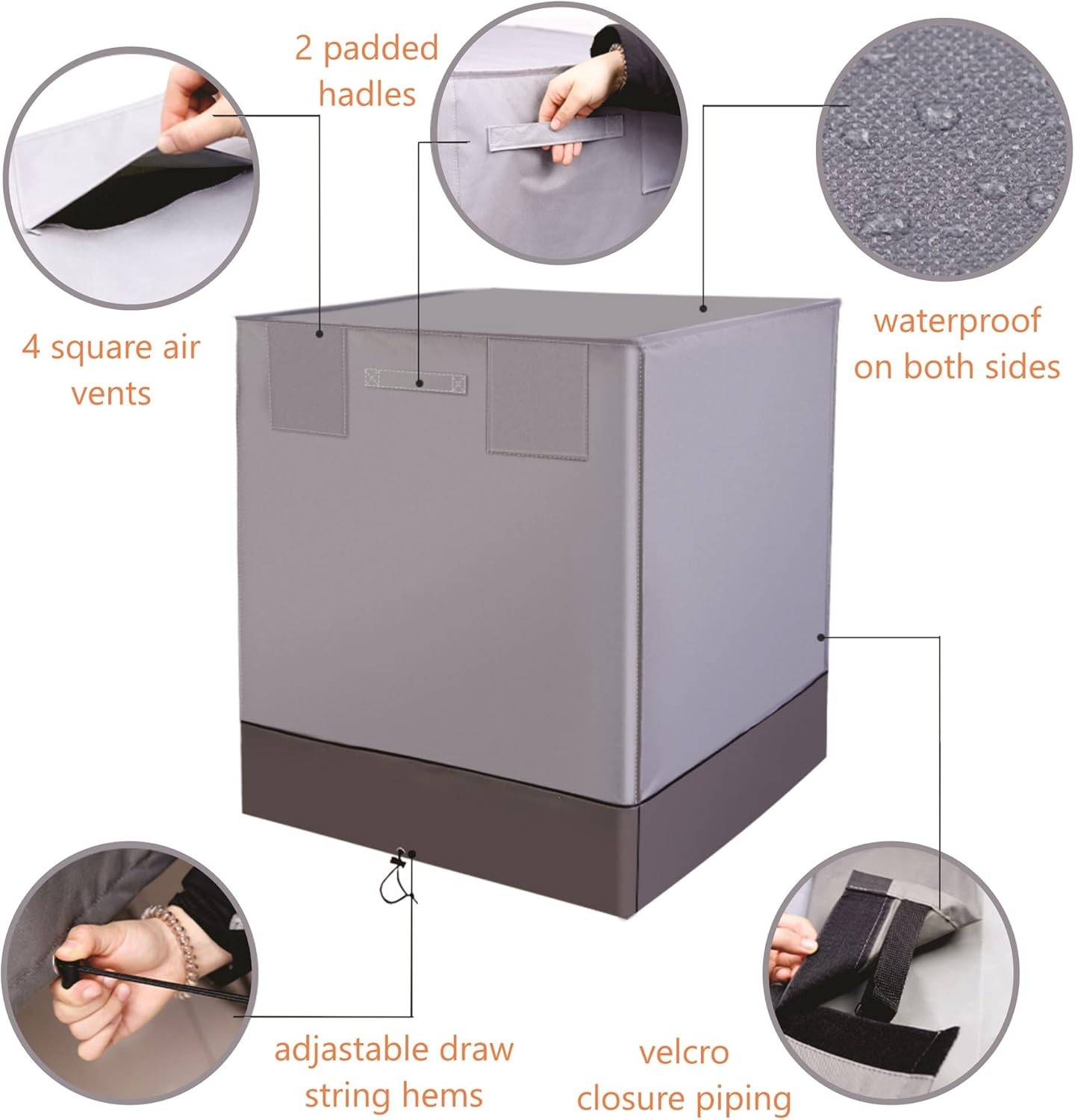 2 padded hadles

4 square air vents

waterproof on both sides

adjastable draw string hems

velcro closure piping