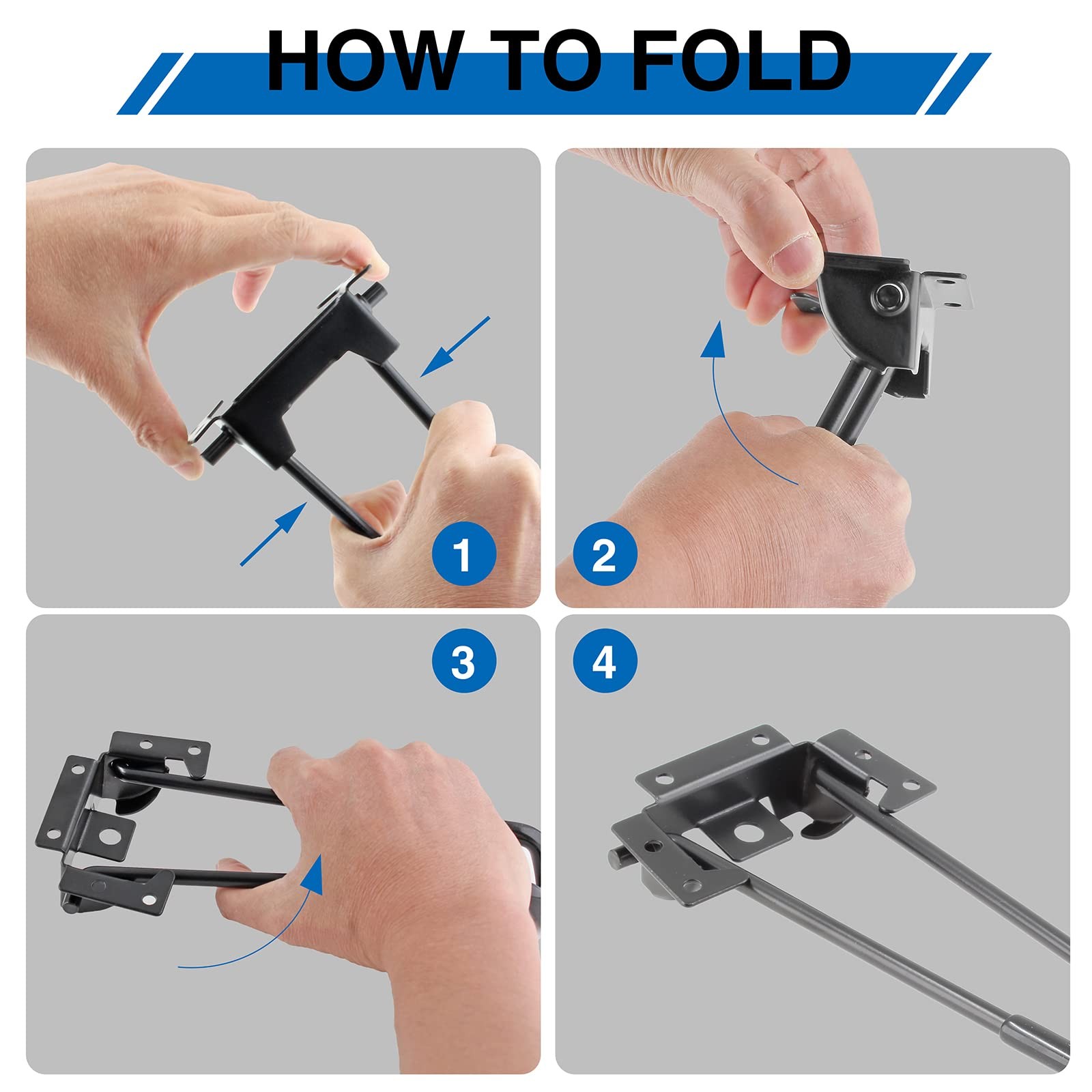 HOW TO FOLD

1

2

3

4