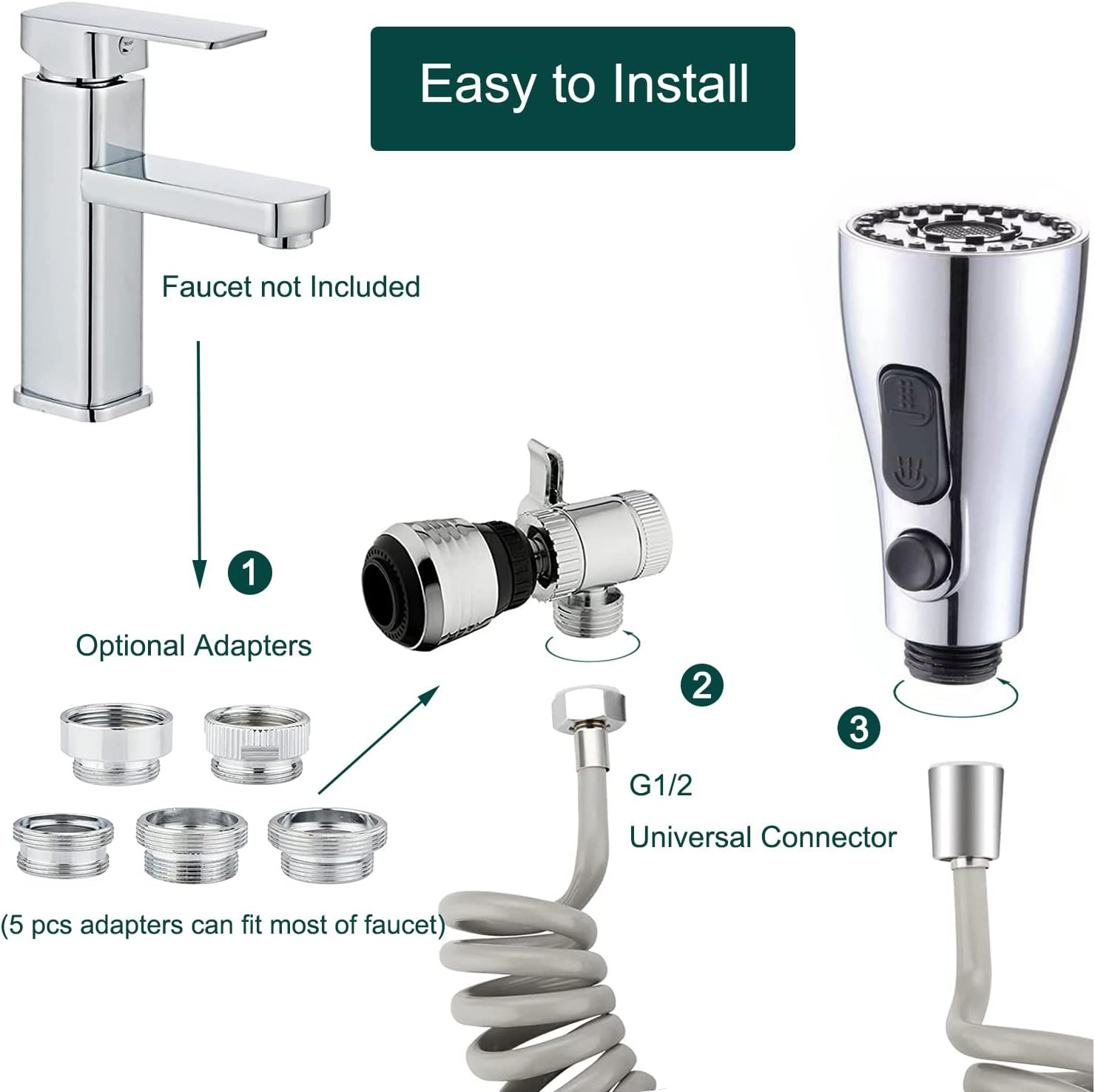 Easy to Install

Faucet not Included

1

Optional Adapters

(5 pcs adapters can fit most of faucet)

2

G1/2

Universal Connector

3