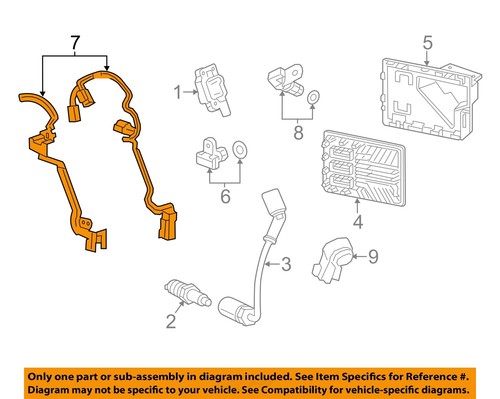 7
5
1
8
6
4
3
9
2

Only one part or sub-assembly in diagram included. See Item Specifics for Reference #. Diagram may not be specific to your vehicle. See Compatibility for vehicle-specific diagrams.