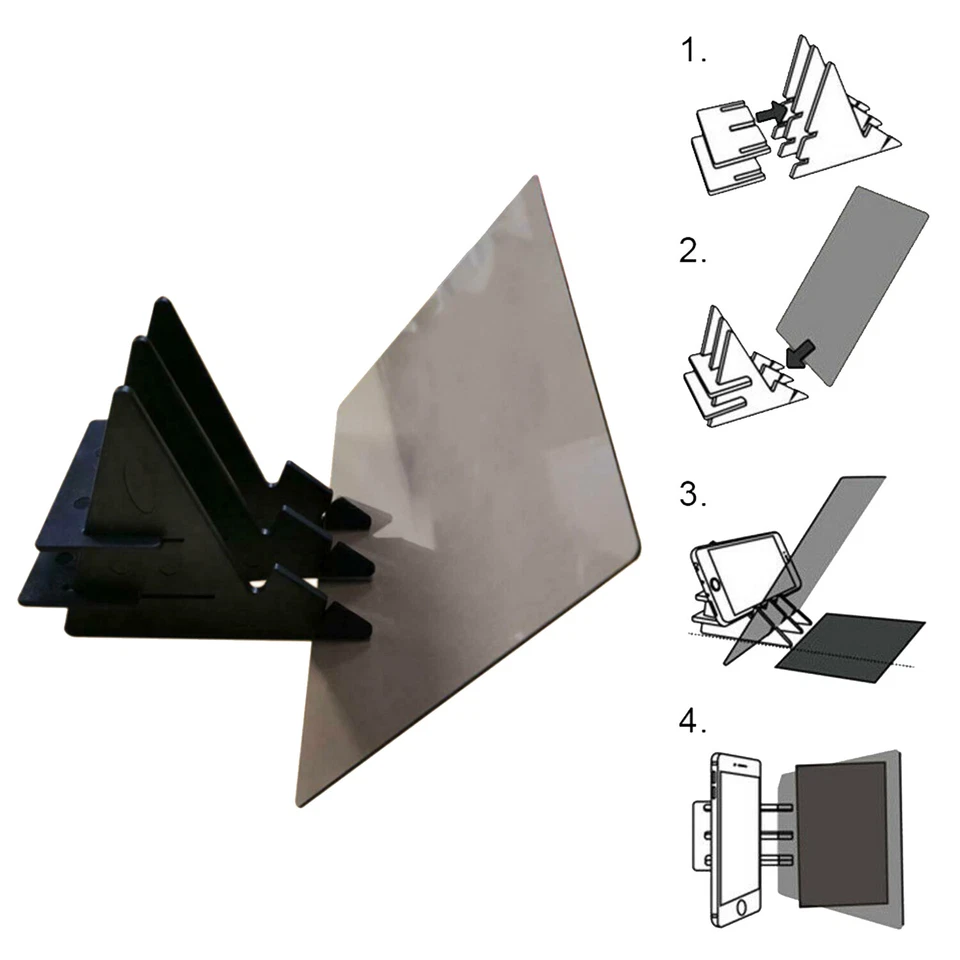 1.

2.

3.

4.