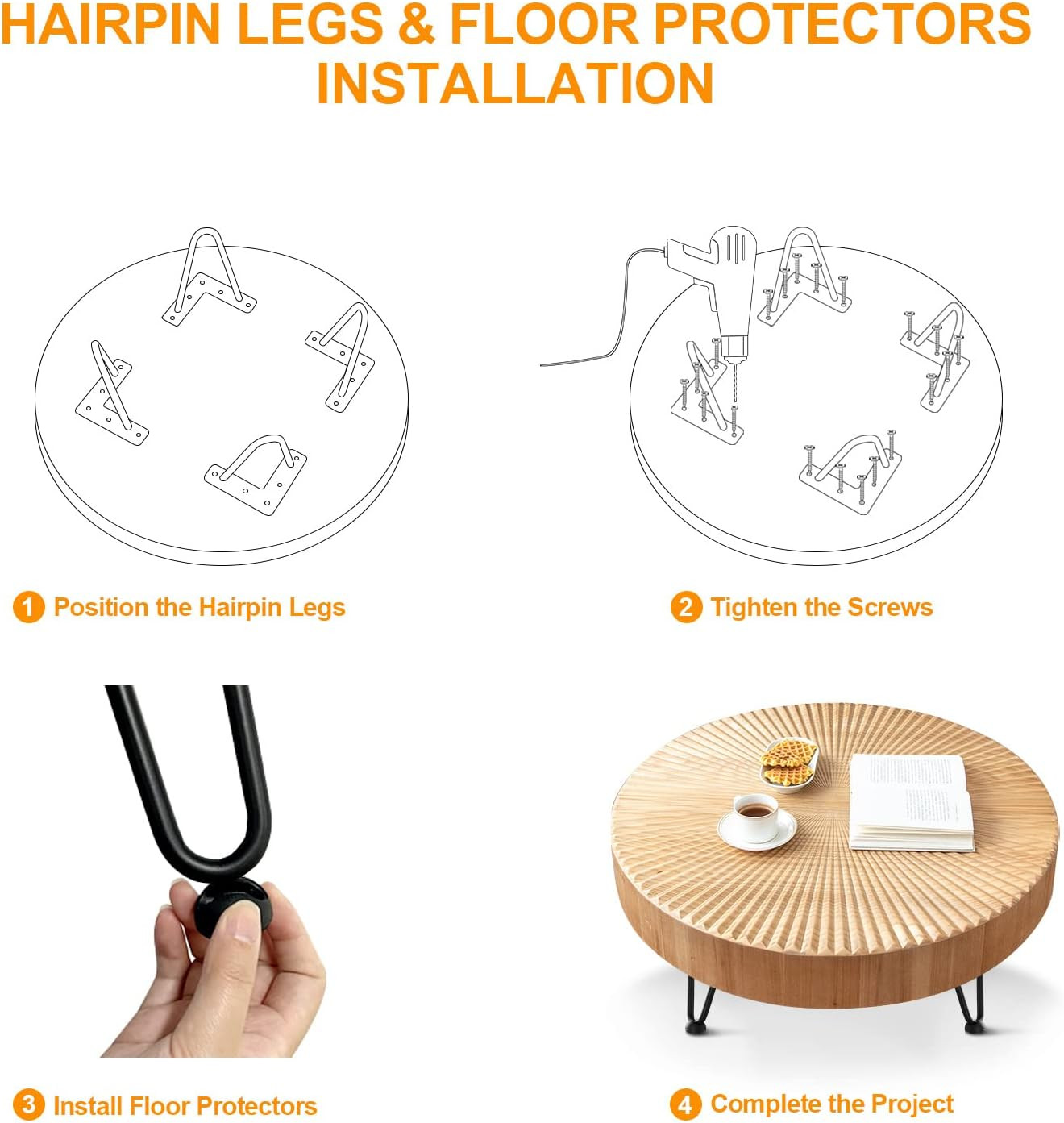 HAIRPIN LEGS & FLOOR PROTECTORS INSTALLATION

1 Position the Hairpin Legs

2 Tighten the Screws

3 Install Floor Protectors

4 Complete the Project