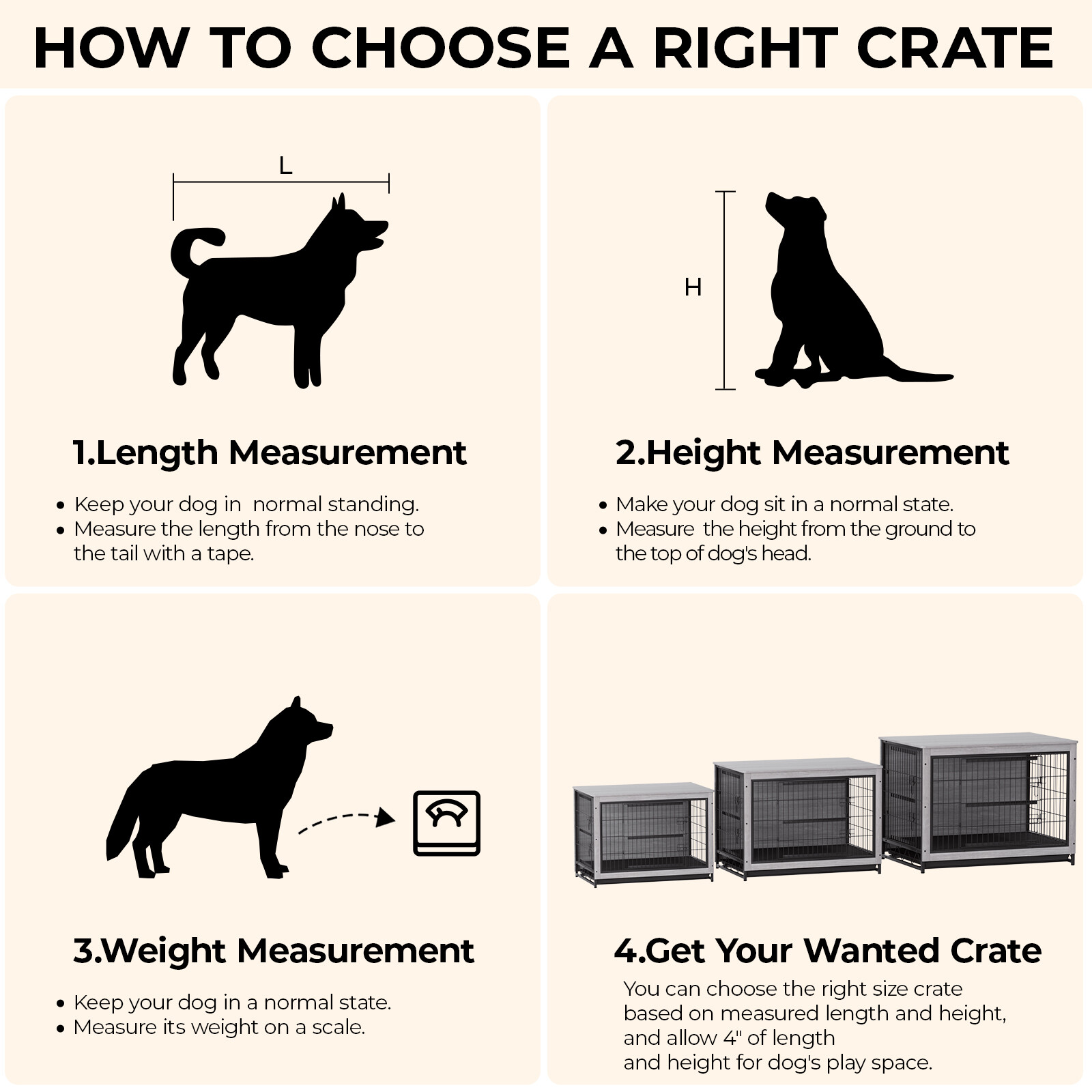 HOW TO CHOOSE A RIGHT CRATE

L

1.Length Measurement

• Keep your dog in  normal standing.
• Measure the length from the nose to the tail with a tape.

H

2.Height Measurement

• Make your dog sit in a normal state.
• Measure  the height from the ground to the top of dog's head.

3.Weight Measurement

• Keep your dog in a normal state.
• Measure its weight on a scale.

4.Get Your Wanted Crate

You can choose the right size crate based on measured length and height, and allow 4" of length and height for dog's play space.