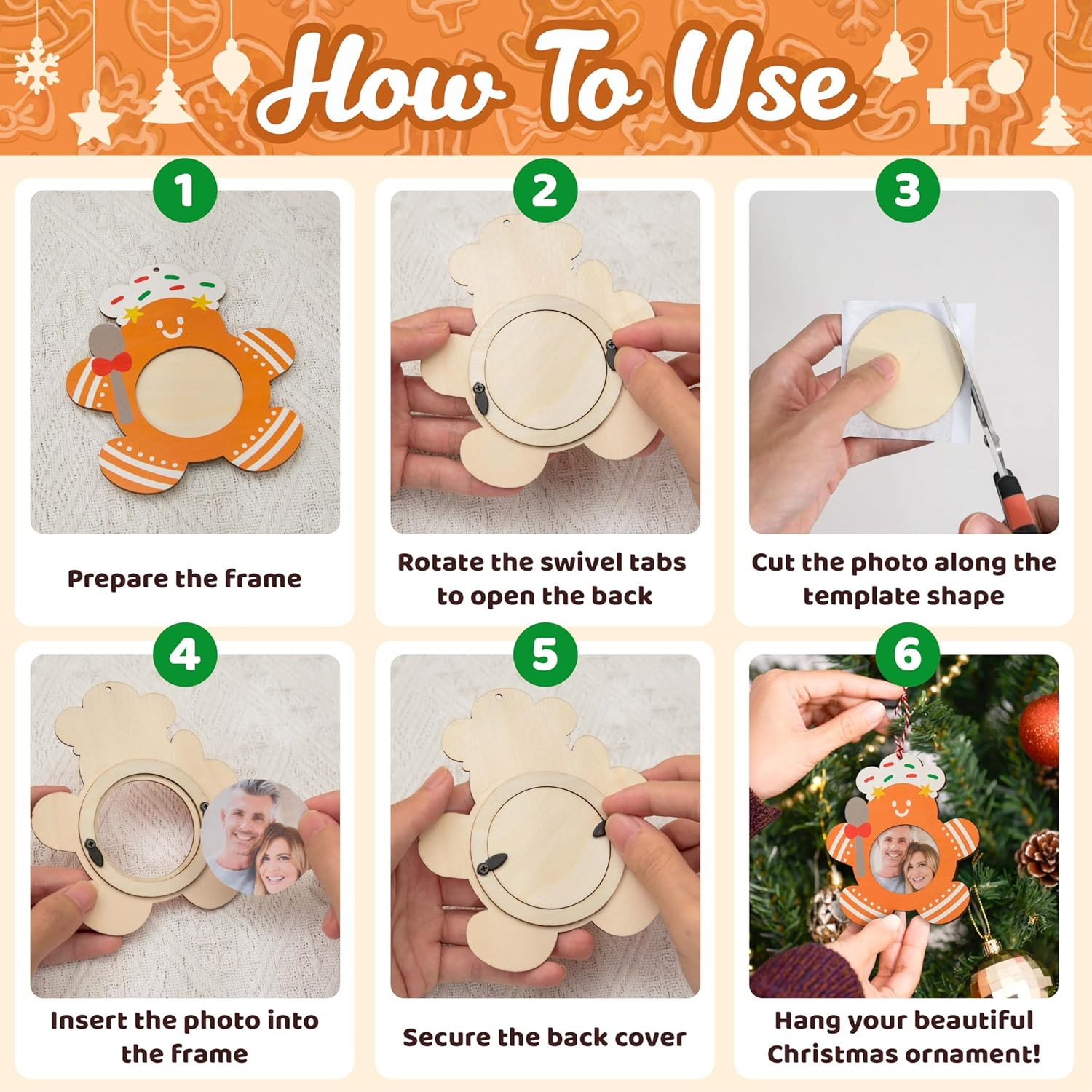 How To Use

1

Prepare the frame

2

Rotate the swivel tabs to open the back

3

Cut the photo along the template shape

4

Insert the photo into the frame

5

Secure the back cover

6

Hang your beautiful Christmas ornament!