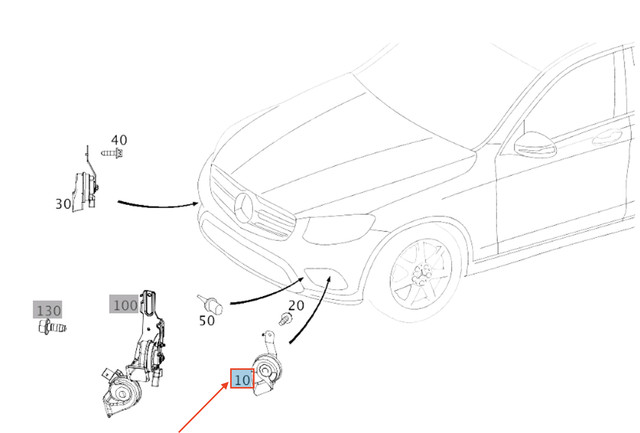 40

30

130

100

50

20

10