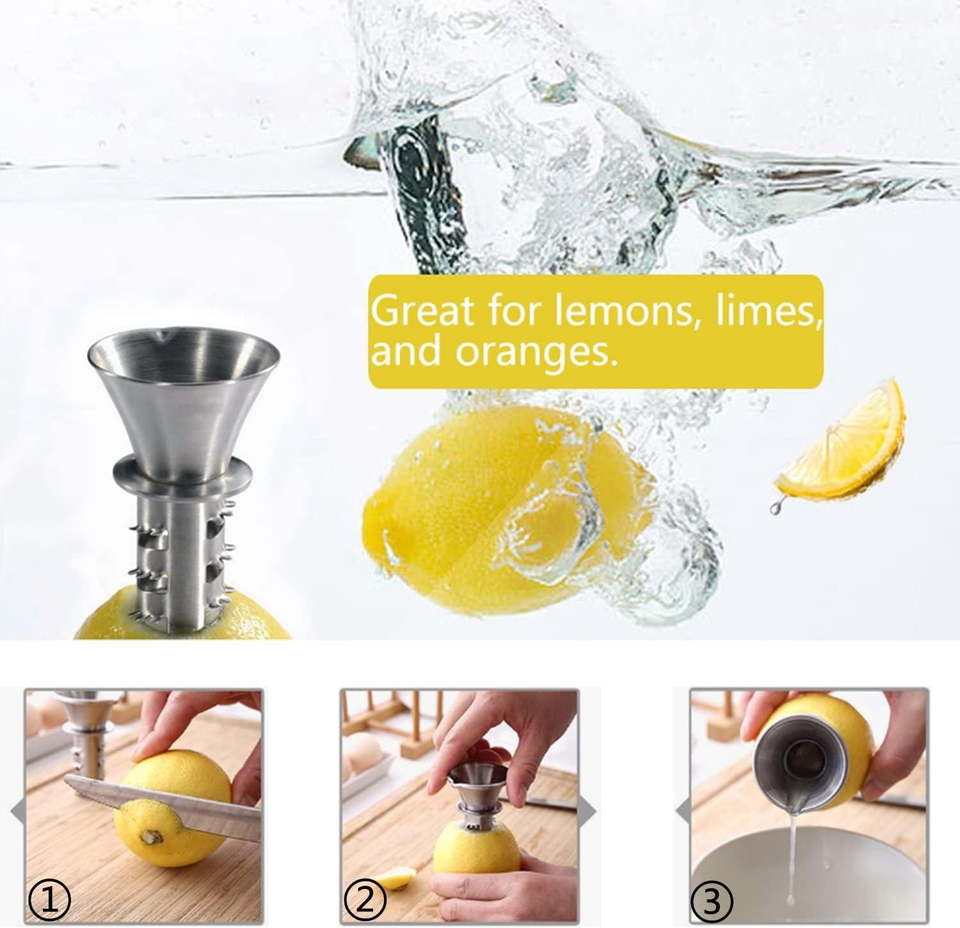 Great for lemons, limes, and oranges.

①

②

③