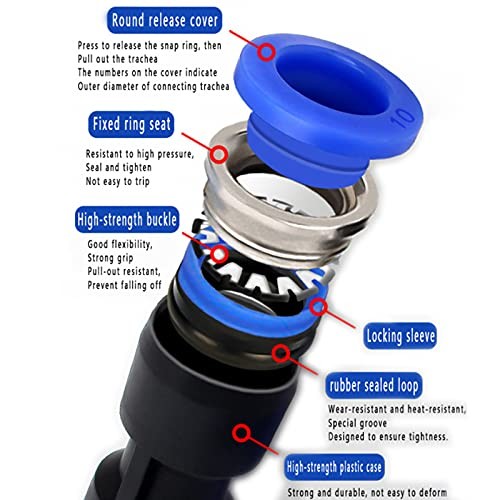 Round release cover

Press to release the snap ring, then
Pull out the trachea
The numbers on the cover indicate
Outer diameter of connecting trachea

10

Fixed ring seat

Resistant to high pressure,
Seal and tighten
Not easy to trip

High-strength buckle

Good flexibility,
Strong grip
Pull-out resistant,
Prevent falling off

Locking sleeve

rubber sealed loop

Wear-resistant and heat-resistant,
Special groove
Designed to ensure tightness.

High-strength plastic case

Strong and durable, not easy to deform