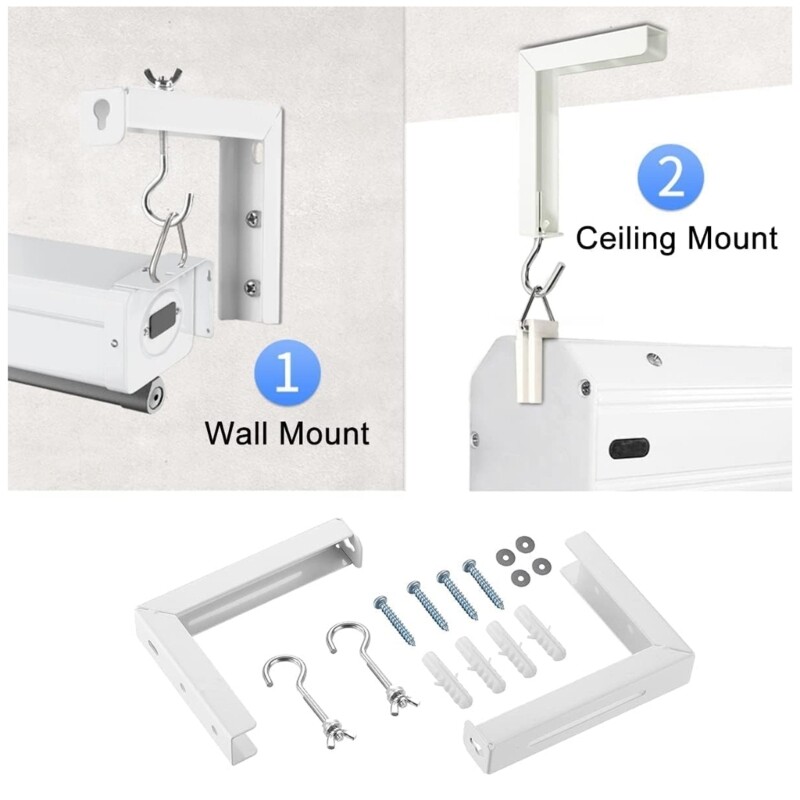 1
Wall Mount

2
Ceiling Mount