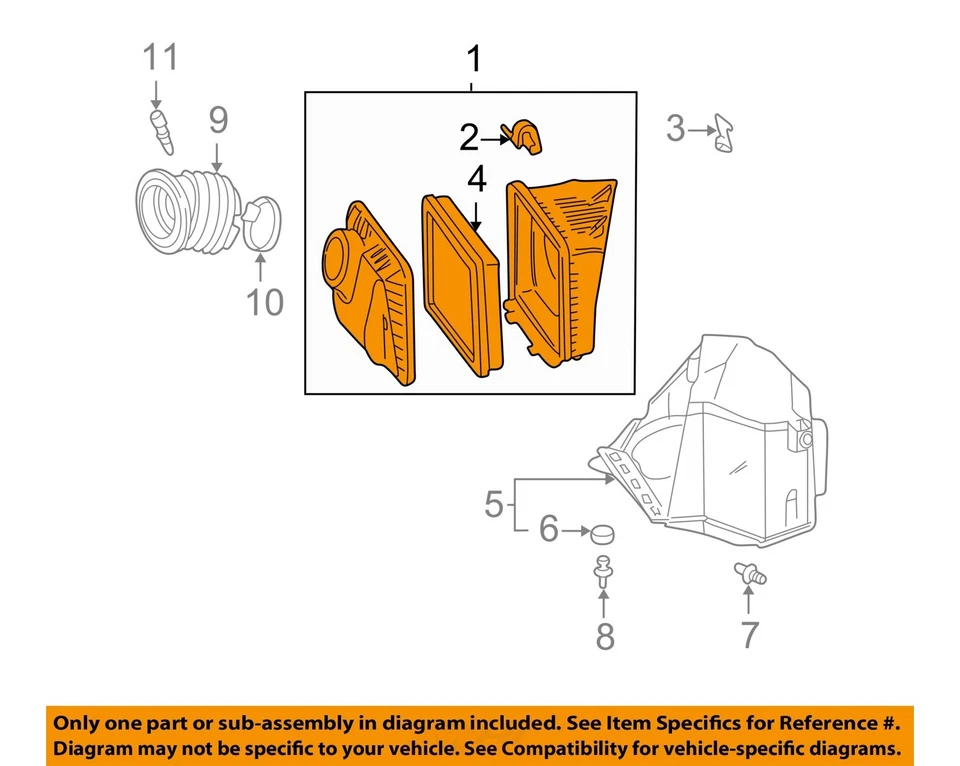 11
9
10
1
2
4
3
5
6
8
7

Only one part or sub-assembly in diagram included. See Item Specifics for Reference #.
Diagram may not be specific to your vehicle. See Compatibility for vehicle-specific diagrams.