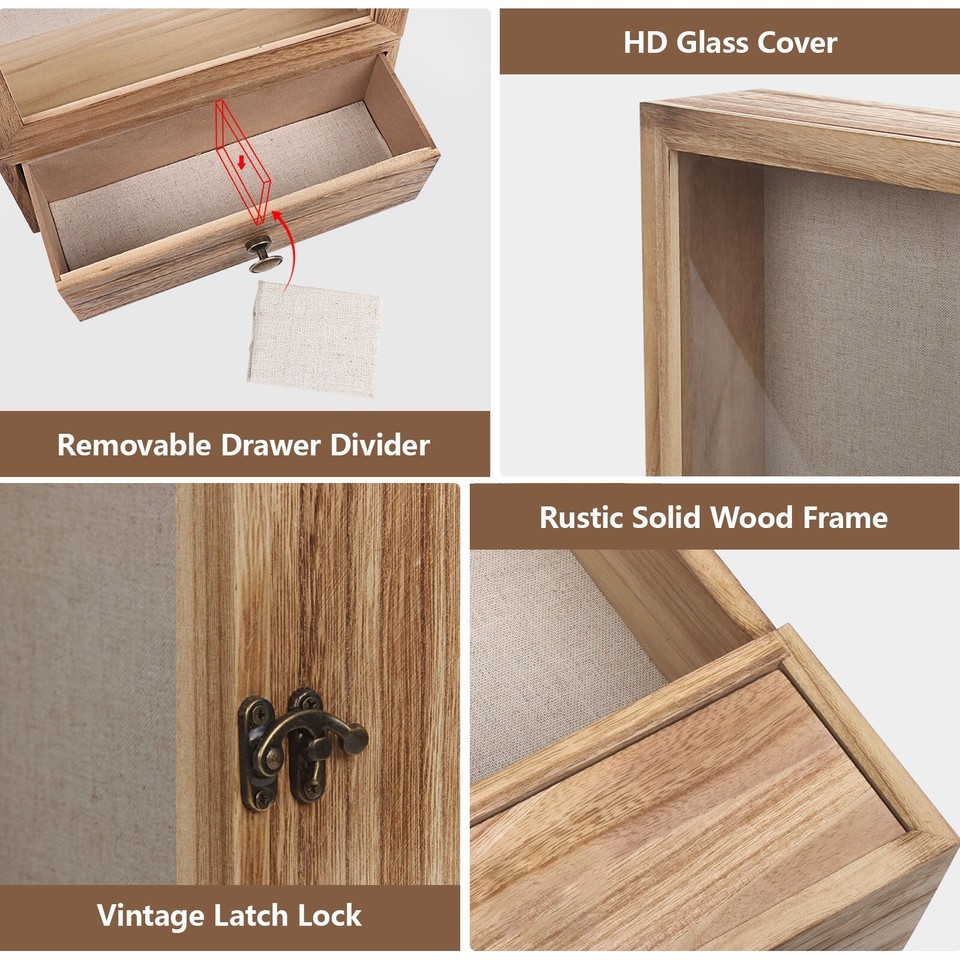 HD Glass Cover

Removable Drawer Divider

Rustic Solid Wood Frame

Vintage Latch Lock