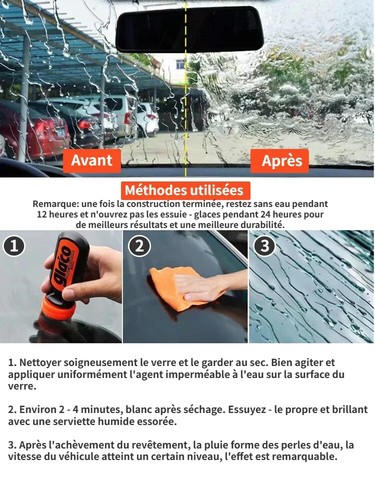 Avant

Après

Méthodes utilisées

Remarque: une fois la construction terminée, restez sans eau pendant 12 heures et n'ouvrez pas les essuie - glaces pendant 24 heures pour de meilleurs résultats et une meilleure durabilité.

1

glaco

2

3

1. Nettoyer soigneusement le verre et le garder au sec. Bien agiter et appliquer uniformément l'agent imperméable à l'eau sur la surface du verre.

2. Environ 2 - 4 minutes, blanc après séchage. Essuyez - le propre et brillant avec une serviette humide essorée.

3. Après l'achèvement du revêtement, la pluie forme des perles d'eau, la vitesse du véhicule atteint un certain niveau, l'effet est remarquable.