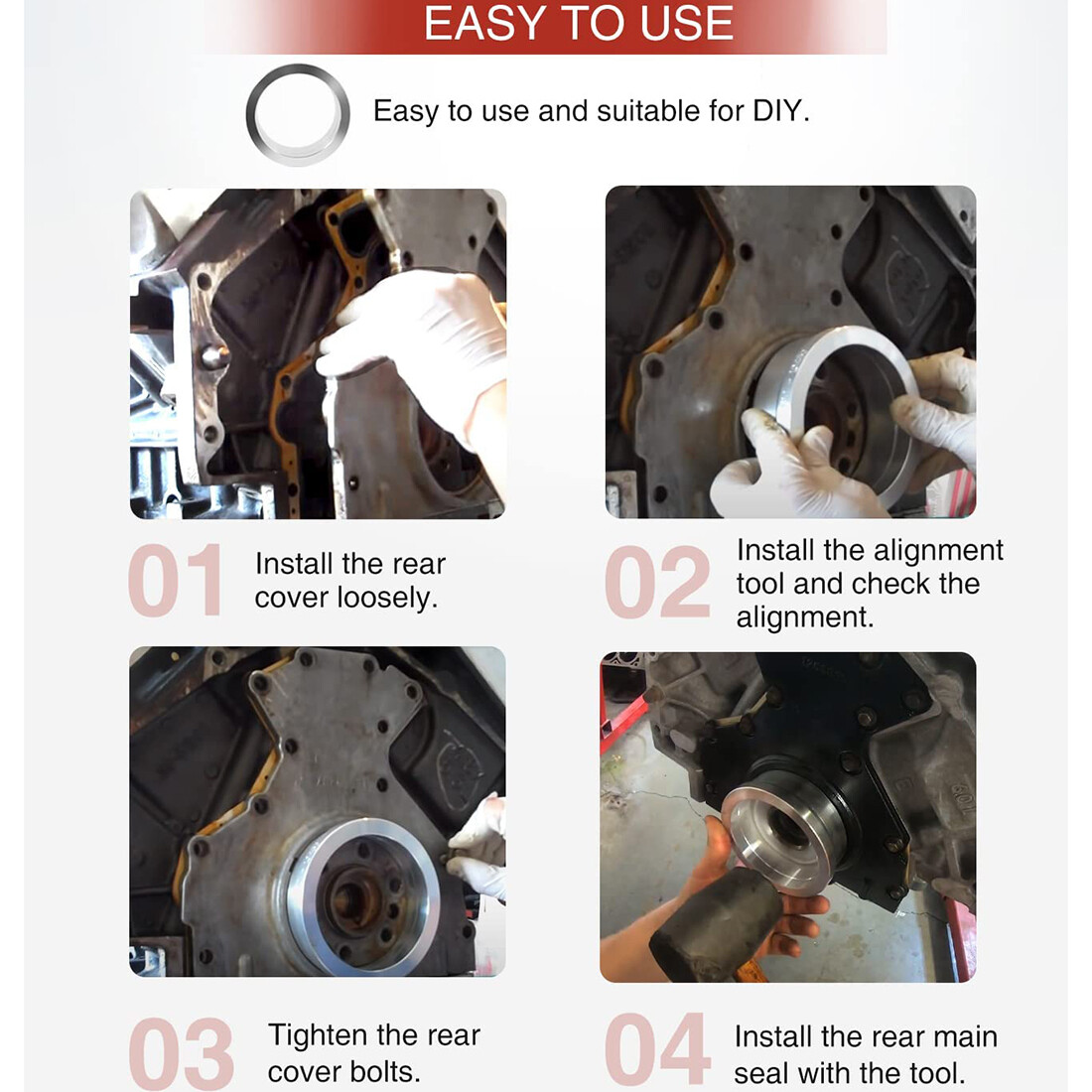 EASY TO USE

Easy to use and suitable for DIY.

01 Install the rear cover loosely.

02 Install the alignment tool and check the alignment.

03 Tighten the rear cover bolts.

04 Install the rear main seal with the tool.