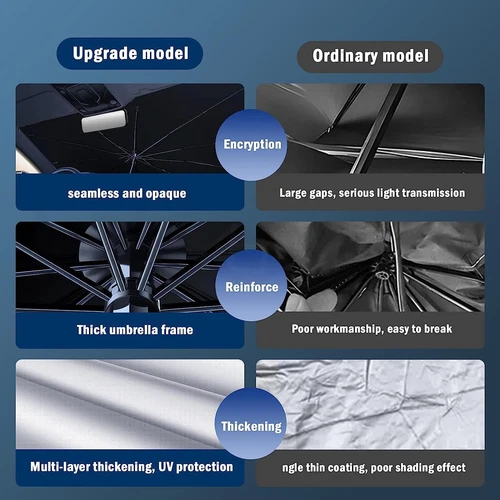 Upgrade model

Ordinary model

Encryption

seamless and opaque

Large gaps, serious light transmission

Reinforce

Thick umbrella frame

Poor workmanship, easy to break

Thickening

Multi-layer thickening, UV protection

ngle thin coating, poor shading effect