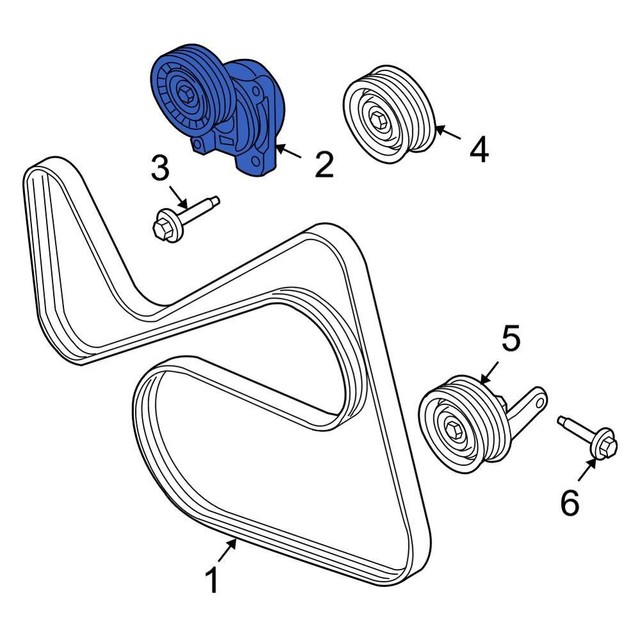 2
4
3
5
6
1