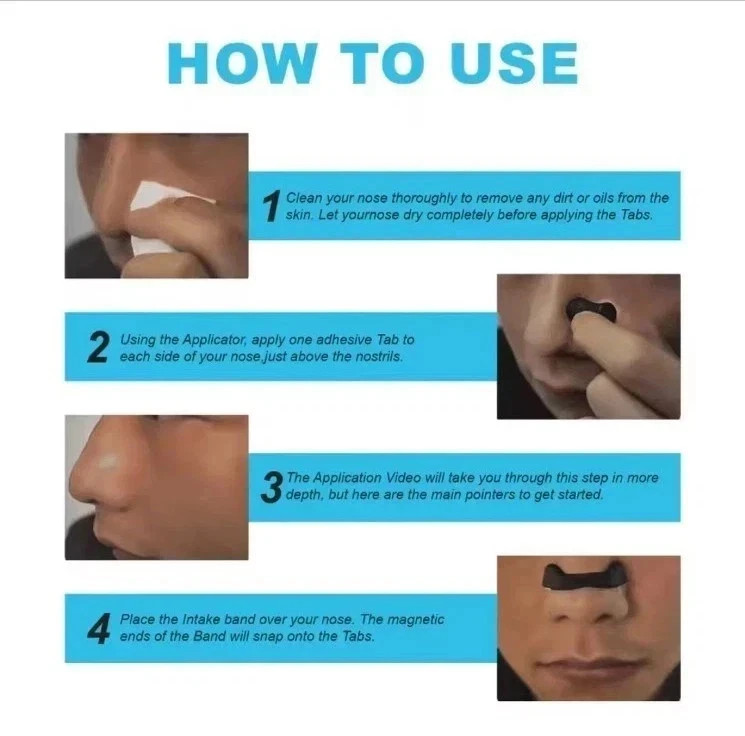 HOW TO USE

1 Clean your nose thoroughly to remove any dirt or oils from the skin. Let yournose dry completely before applying the Tabs.

2 Using the Applicator, apply one adhesive Tab to each side of your nose,just above the nostrils.

3 The Application Video will take you through this step in more depth, but here are the main pointers to get started.

4 Place the Intake band over your nose. The magnetic ends of the Band will snap onto the Tabs.