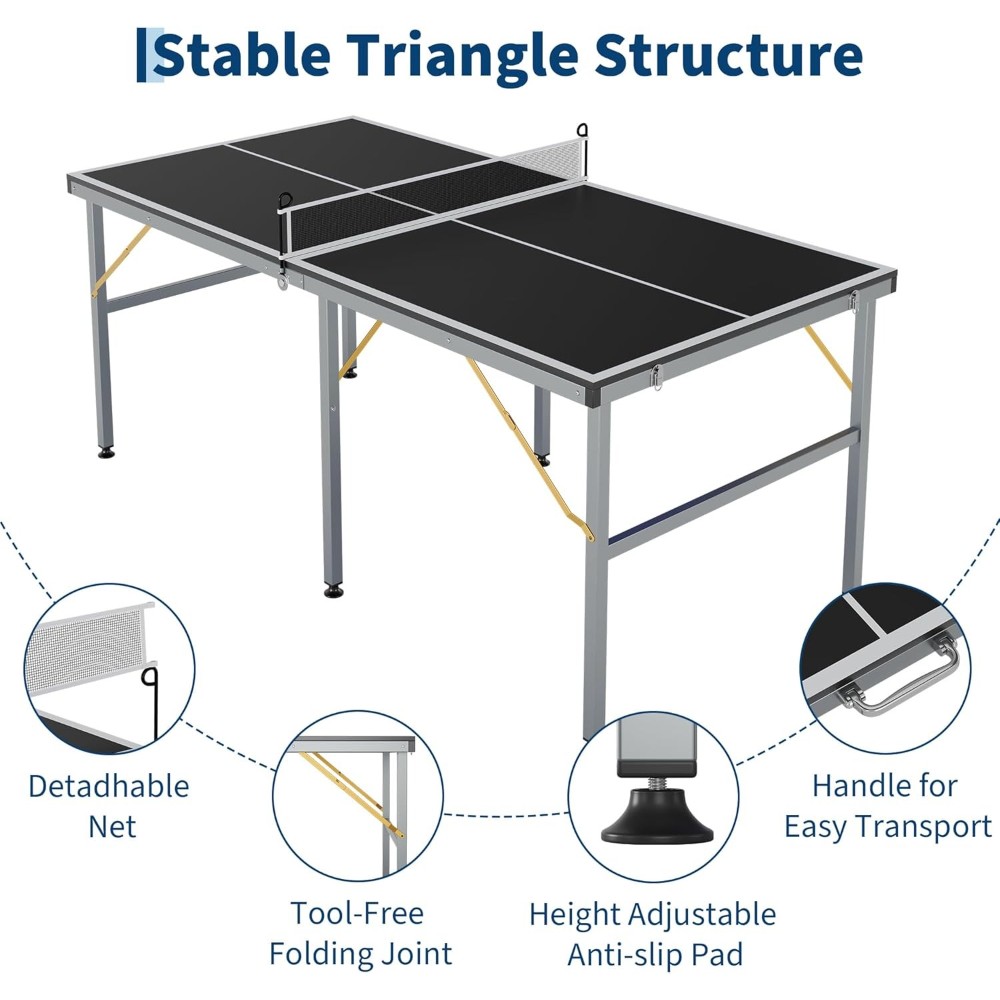 Stable Triangle Structure

Detadhable Net

Tool-Free Folding Joint

Height Adjustable Anti-slip Pad

Handle for Easy Transport