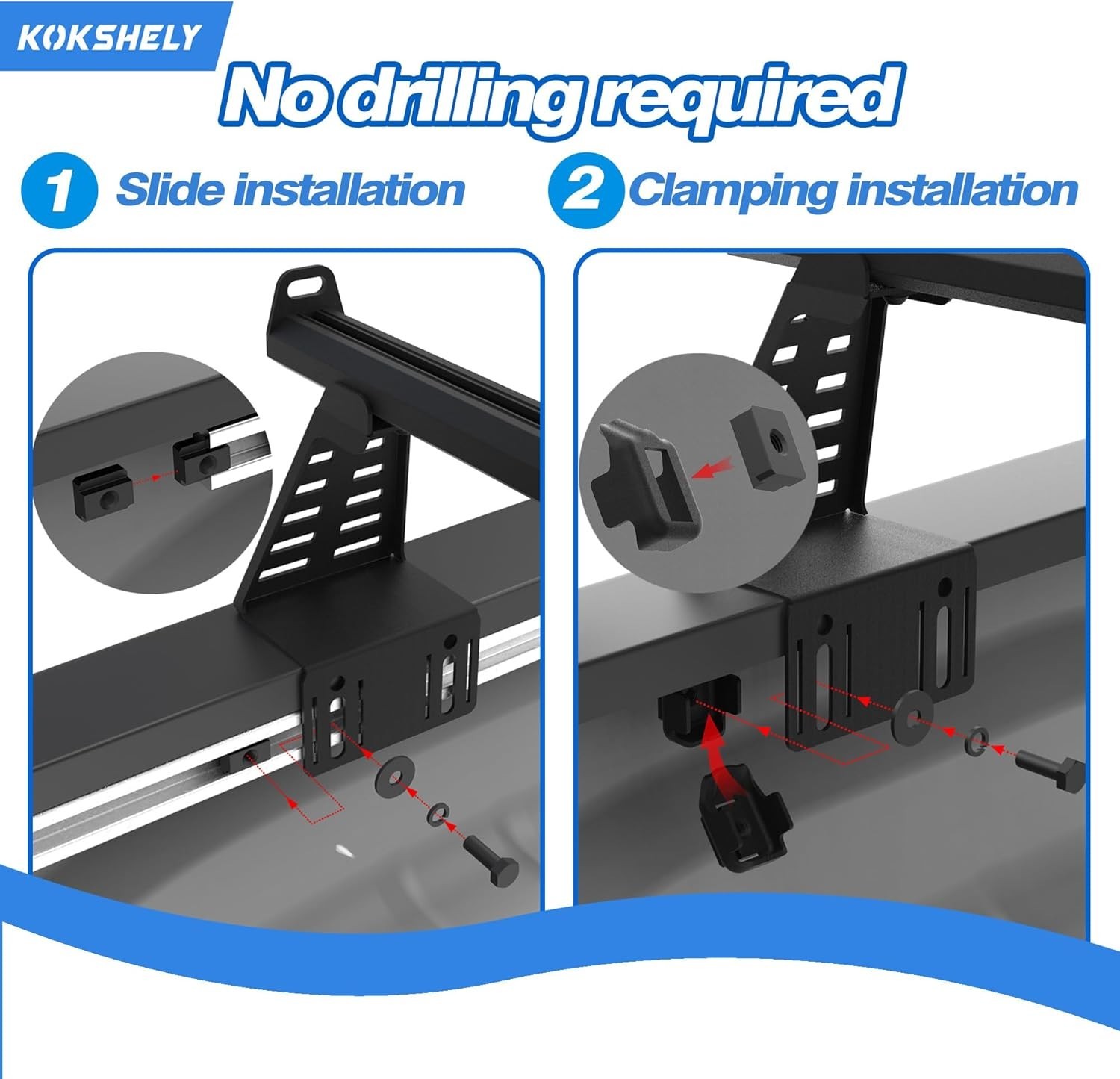 KOKSHELY

No drilling required

1 Slide installation

2 Clamping installation