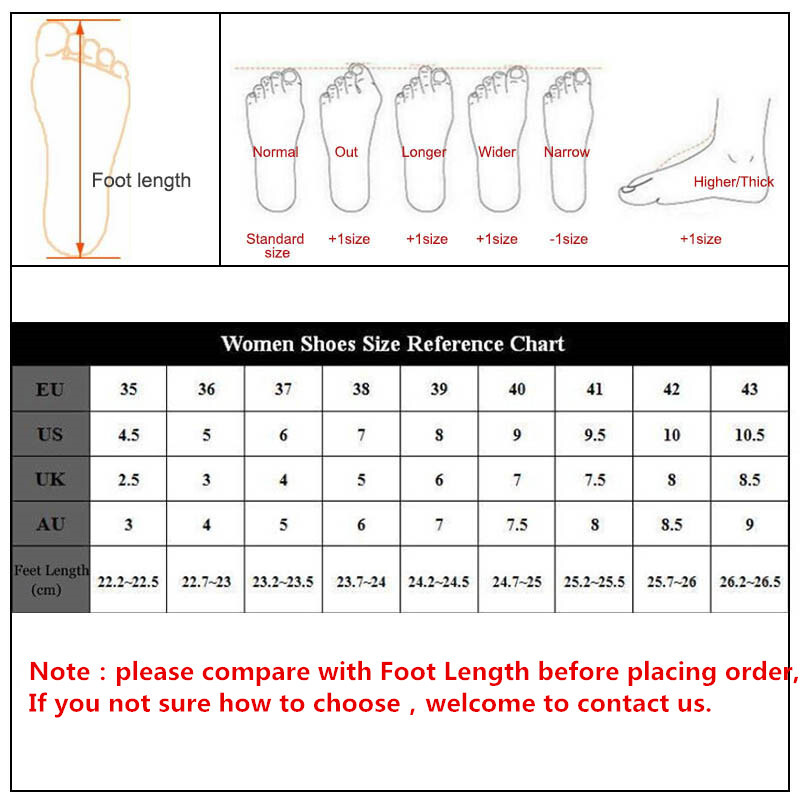 Foot length

Normal
Standard size

Out
+1size

Longer
+1size

Wider
+1size

Narrow
-1size

Higher/Thick
+1size

Women Shoes Size Reference Chart

| EU | 35 | 36 | 37 | 38 | 39 | 40 | 41 | 42 | 43 |
|---|---|---|---|---|---|---|---|---|---|
| US | 4.5 | 5 | 6 | 7 | 8 | 9 | 9.5 | 10 | 10.5 |
| UK | 2.5 | 3 | 4 | 5 | 6 | 7 | 7.5 | 8 | 8.5 |
| AU | 3 | 4 | 5 | 6 | 7 | 7.5 | 8 | 8.5 | 9 |
| Feet Length (cm) | 22.2~22.5 | 22.7~23 | 23.2~23.5 | 23.7~24 | 24.2~24.5 | 24.7~25 | 25.2~25.5 | 25.7~26 | 26.2~26.5 |

Note : please compare with Foot Length before placing order, If you not sure how to choose , welcome to contact us.