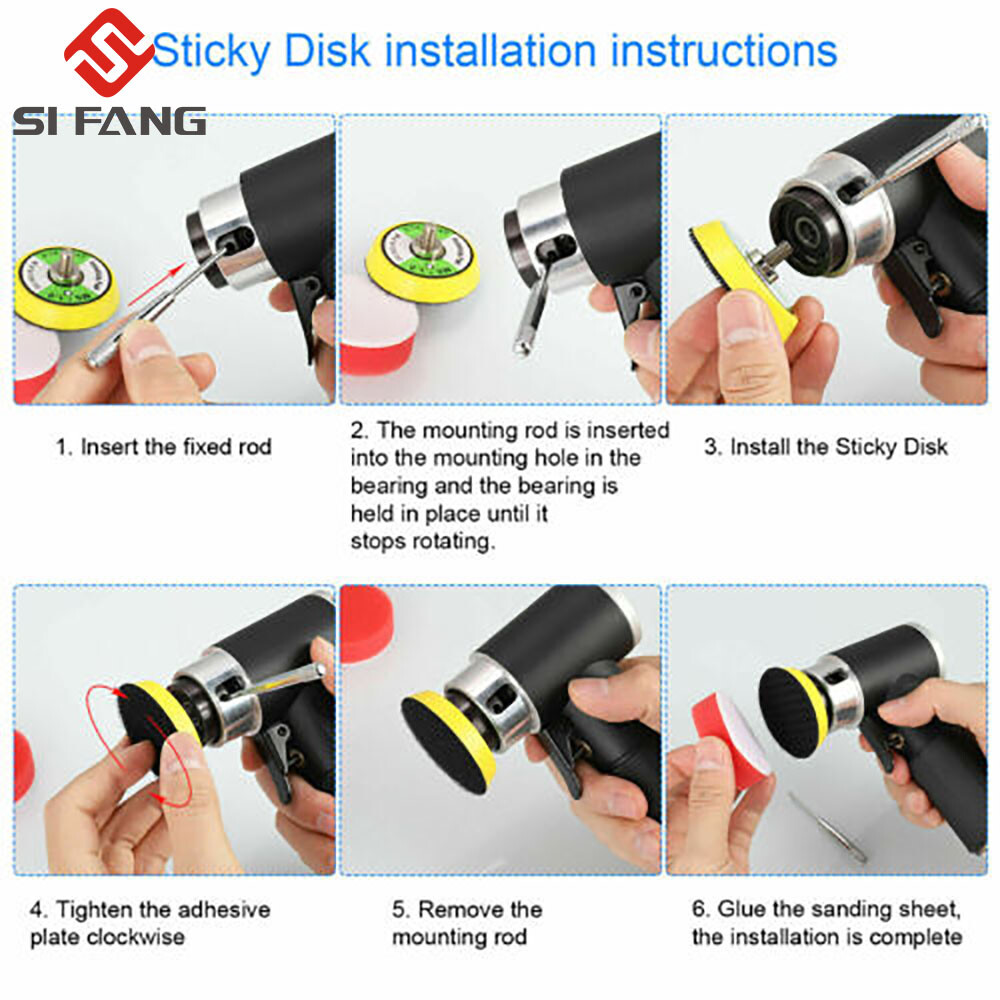 SI FANG

Sticky Disk installation instructions

1. Insert the fixed rod

2. The mounting rod is inserted into the mounting hole in the bearing and the bearing is held in place until it stops rotating.

3. Install the Sticky Disk

4. Tighten the adhesive plate clockwise

5. Remove the mounting rod

6. Glue the sanding sheet, the installation is complete