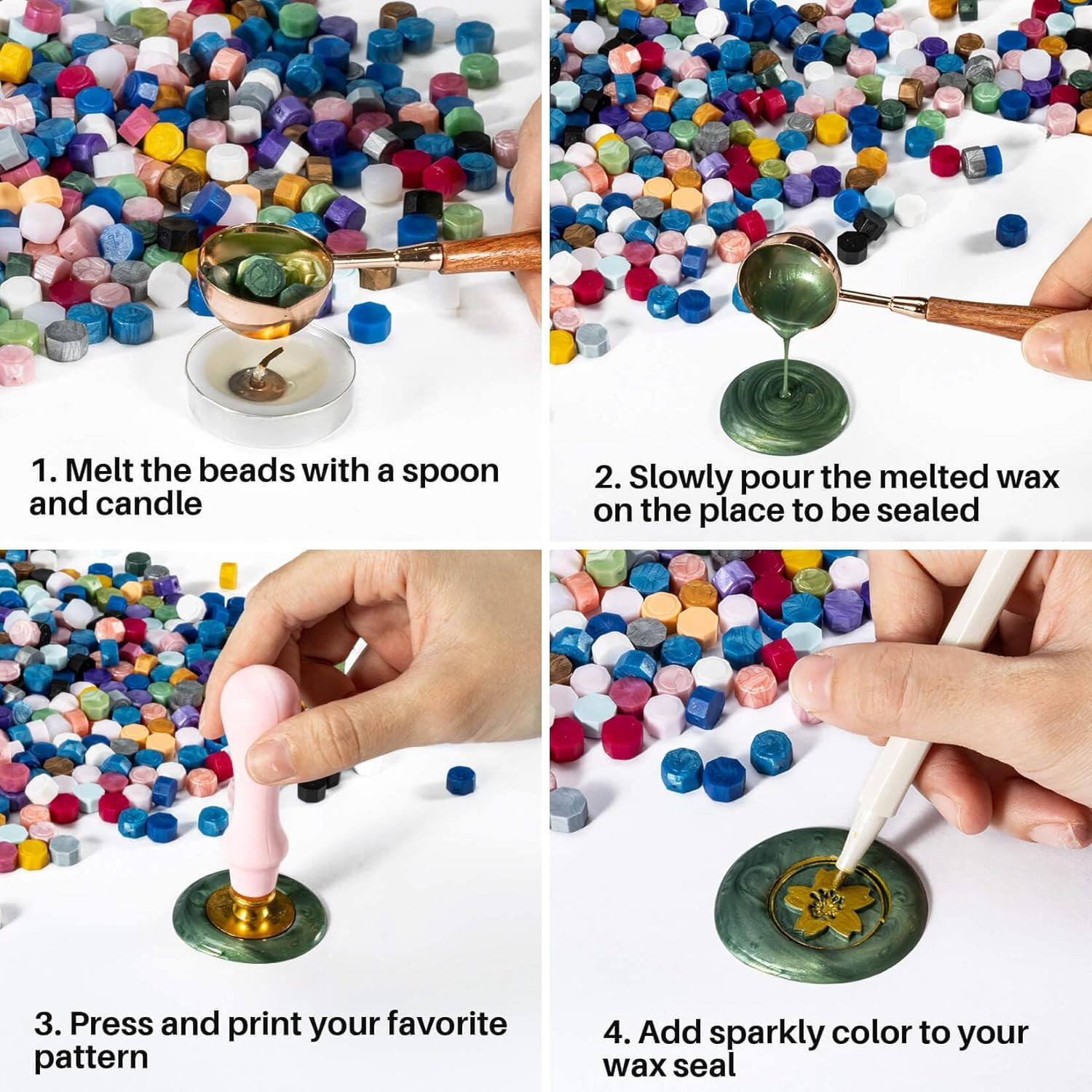 1. Melt the beads with a spoon and candle

2. Slowly pour the melted wax on the place to be sealed

3. Press and print your favorite pattern

4. Add sparkly color to your wax seal