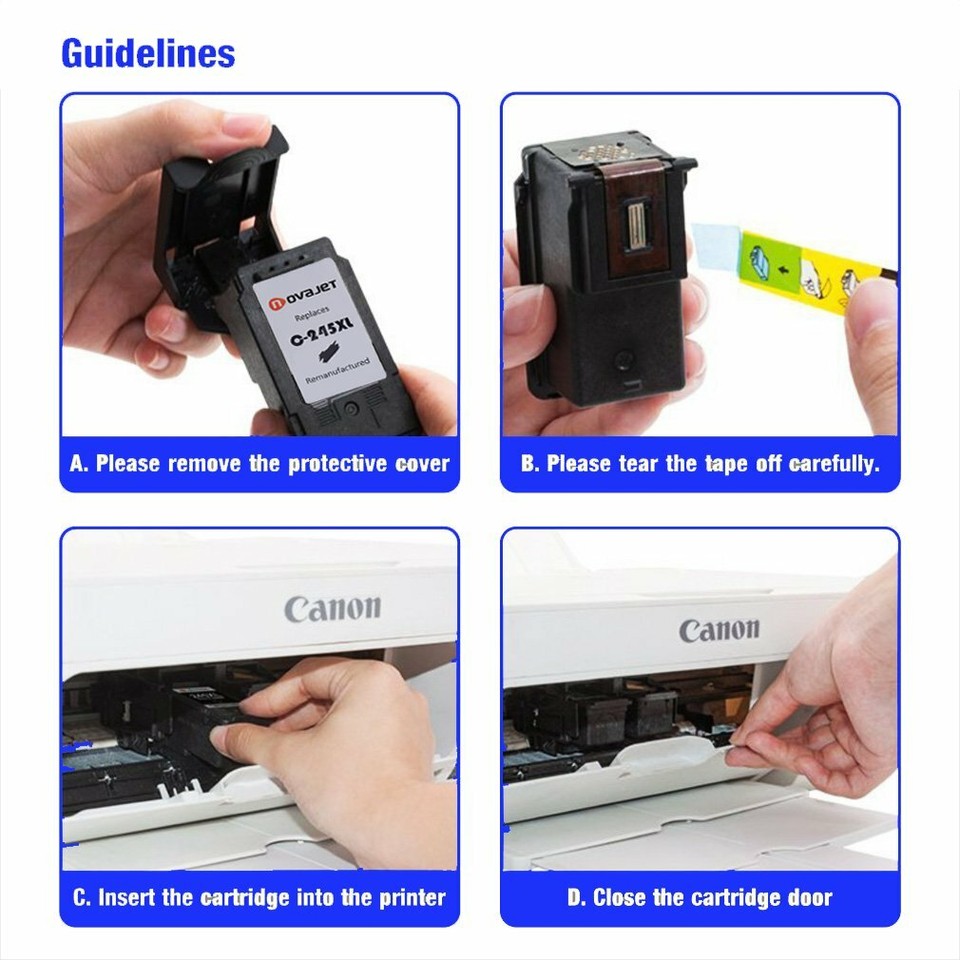 Guidelines

novajet
Replaces
C-245XL
Remanufactured

A. Please remove the protective cover

B. Please tear the tape off carefully.

Canon

C. Insert the cartridge into the printer

Canon

D. Close the cartridge door