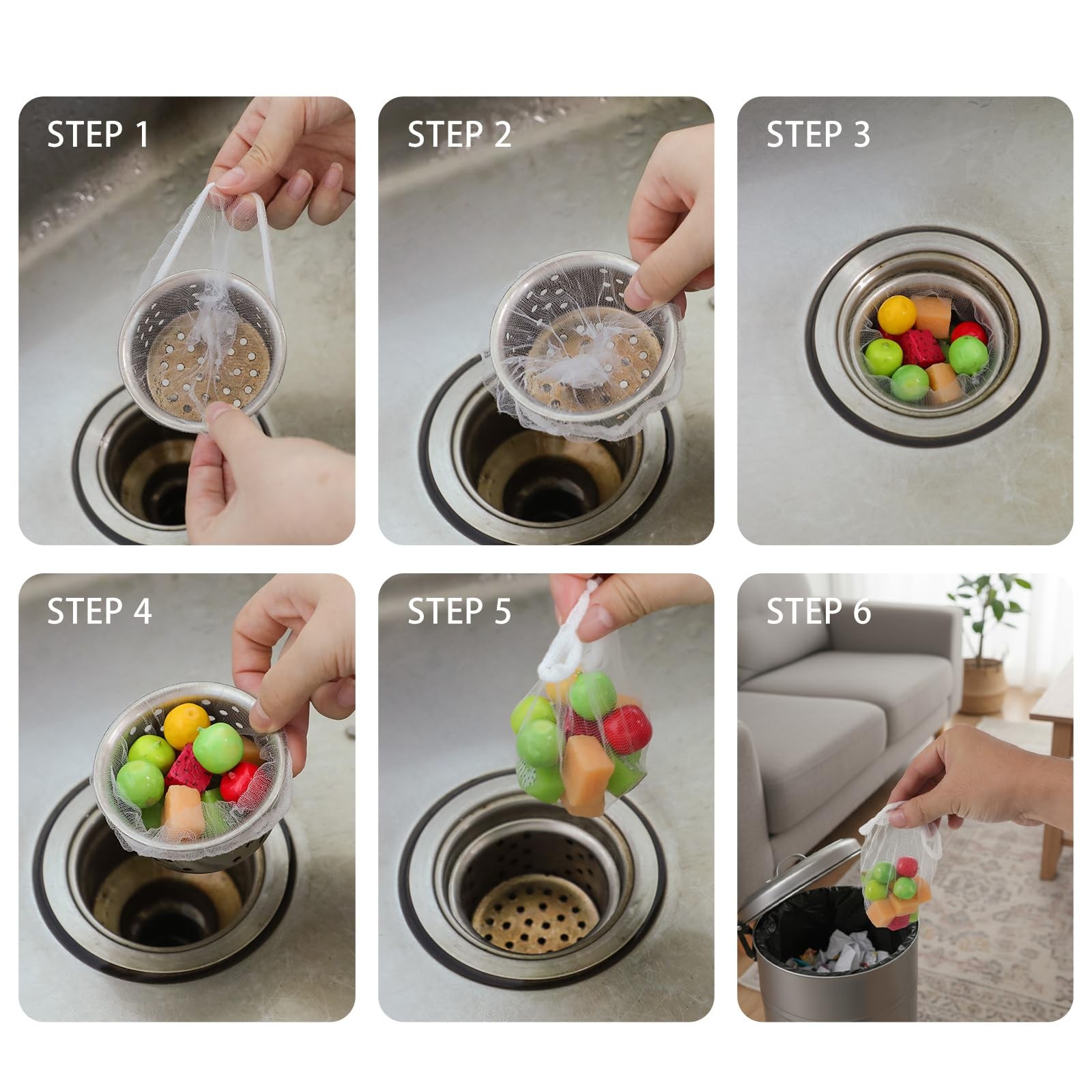 STEP 1

STEP 2

STEP 3

STEP 4

STEP 5

STEP 6