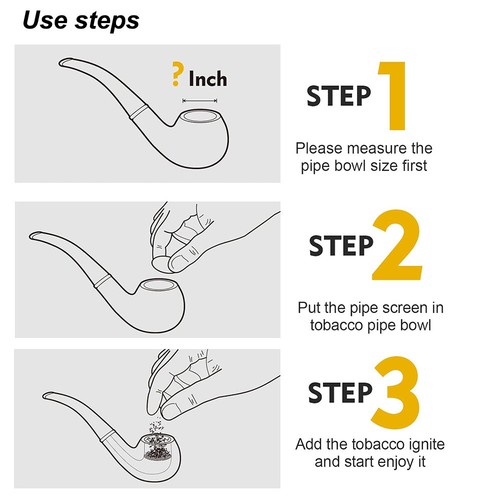 Use steps

? Inch

STEP 1

Please measure the pipe bowl size first

STEP 2

Put the pipe screen in tobacco pipe bowl

STEP 3

Add the tobacco ignite and start enjoy it