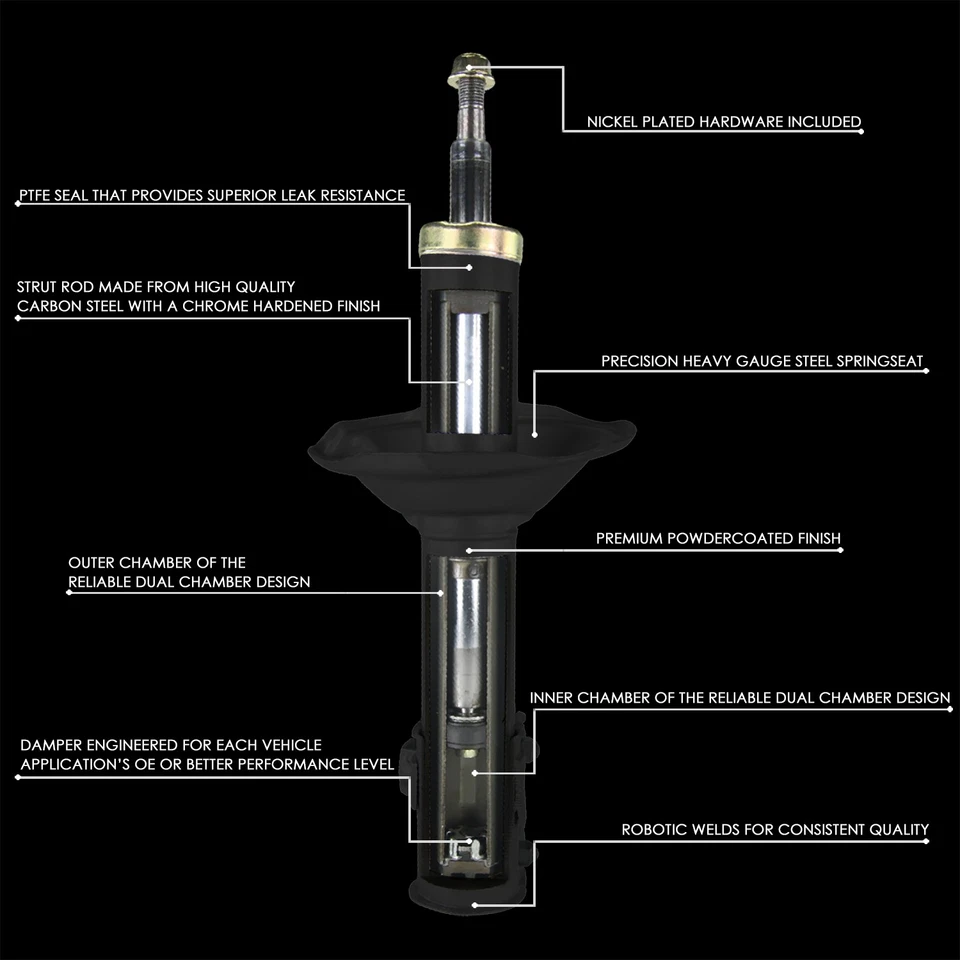 NICKEL PLATED HARDWARE INCLUDED

PTFE SEAL THAT PROVIDES SUPERIOR LEAK RESISTANCE

STRUT ROD MADE FROM HIGH QUALITY CARBON STEEL WITH A CHROME HARDENED FINISH

PRECISION HEAVY GAUGE STEEL SPRINGSEAT

PREMIUM POWDERCOATED FINISH

OUTER CHAMBER OF THE RELIABLE DUAL CHAMBER DESIGN

INNER CHAMBER OF THE RELIABLE DUAL CHAMBER DESIGN

DAMPER ENGINEERED FOR EACH VEHICLE APPLICATION'S OE OR BETTER PERFORMANCE LEVEL

ROBOTIC WELDS FOR CONSISTENT QUALITY