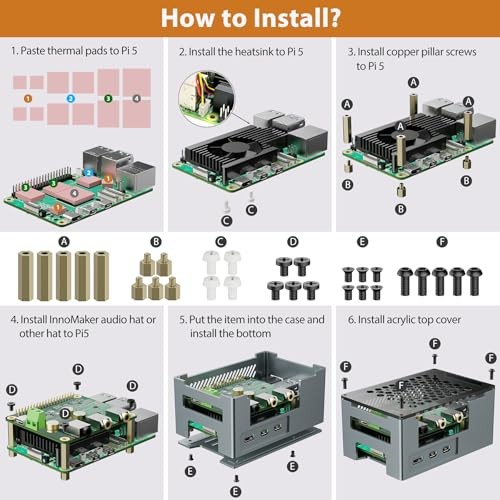 How to Install?

1. Paste thermal pads to Pi 5

1 2 3 4

3 3 2 1 4 1

2. Install the heatsink to Pi 5

C C

3. Install copper pillar screws to Pi 5

A A A A

B B B

A B C D E F

4. Install InnoMaker audio hat or other hat to Pi5

D D D D

5. Put the item into the case and install the bottom

E E E

6. Install acrylic top cover

F F F F