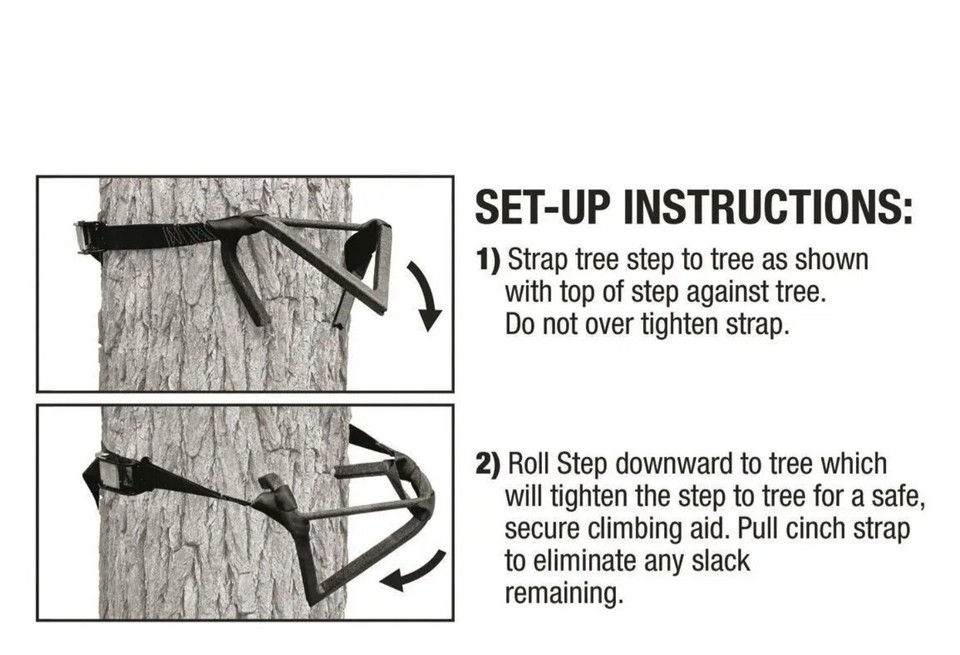 SET-UP INSTRUCTIONS:

1) Strap tree step to tree as shown with top of step against tree. Do not over tighten strap.

2) Roll Step downward to tree which will tighten the step to tree for a safe, secure climbing aid. Pull cinch strap to eliminate any slack remaining.