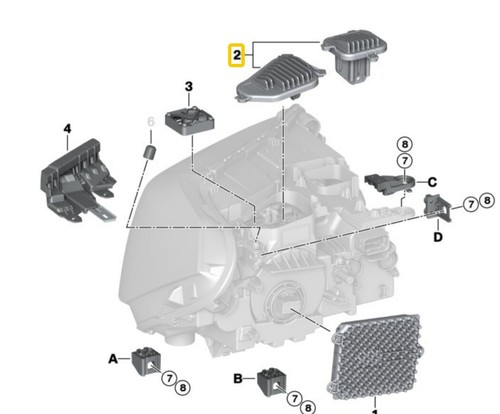 2
3
4
6
8
7
C
7 8
D
A
7 8
B
7 8
1