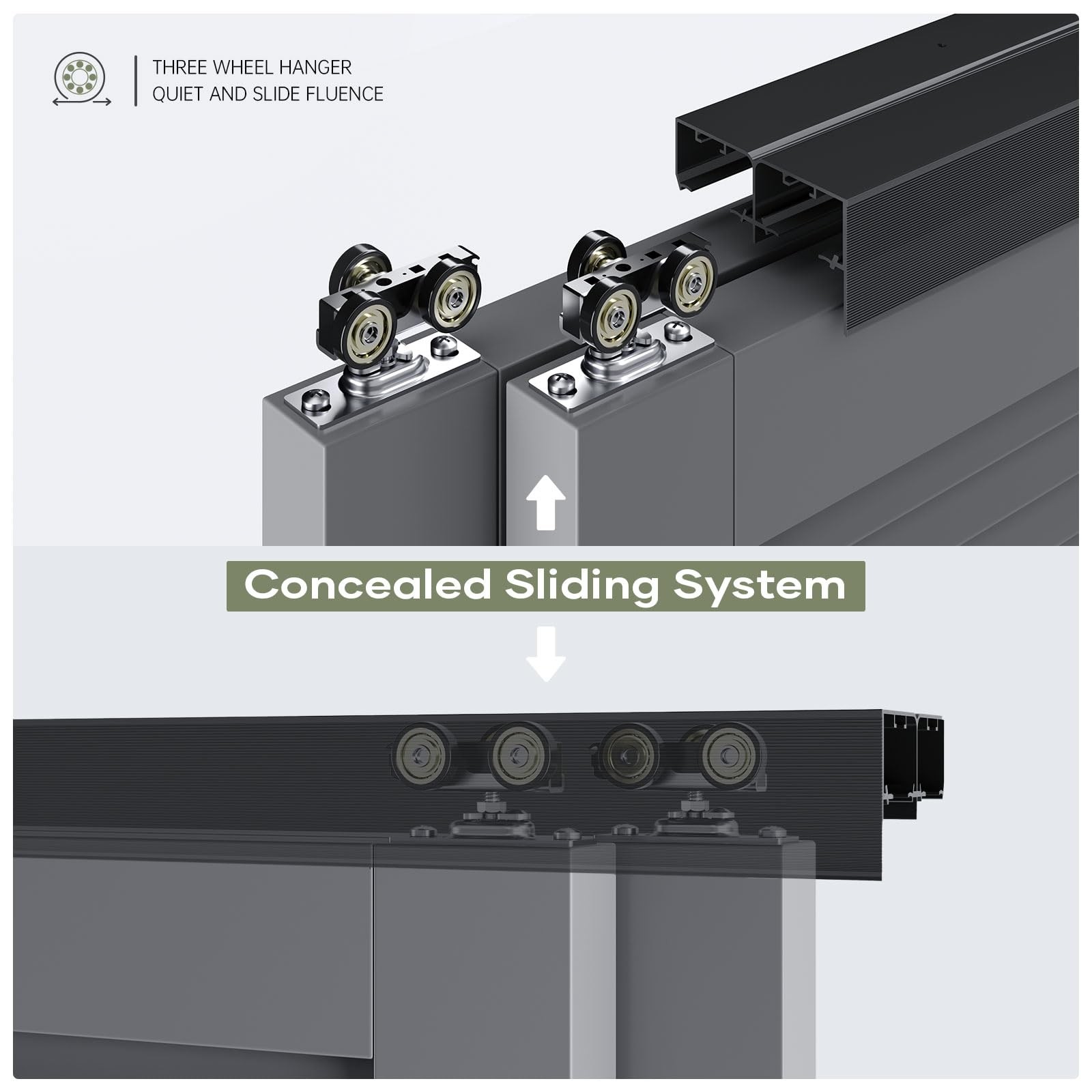 THREE WHEEL HANGER
QUIET AND SLIDE FLUENCE

Concealed Sliding System