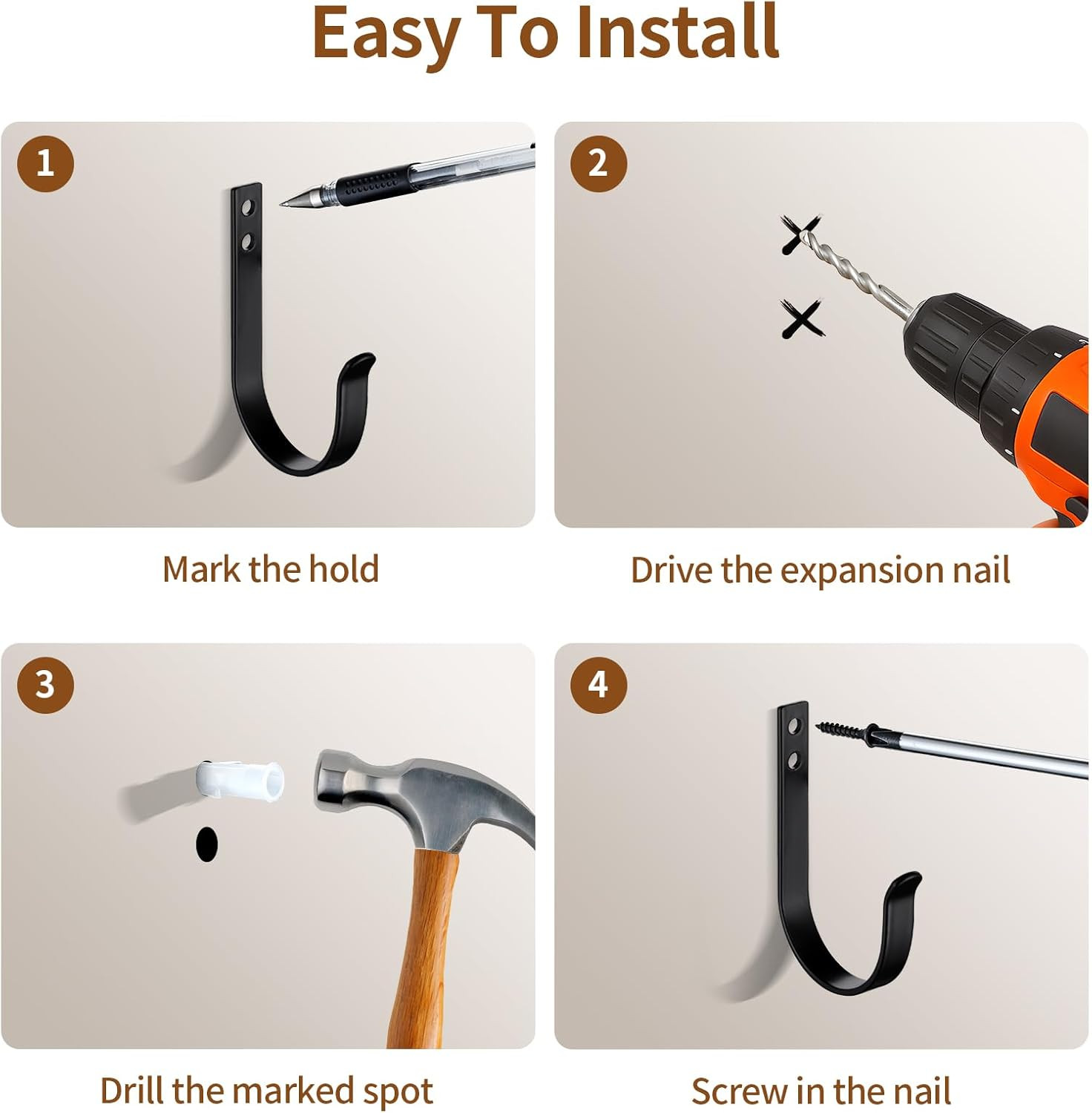 Easy To Install

1

Mark the hold

2

Drive the expansion nail

3

Drill the marked spot

4

Screw in the nail