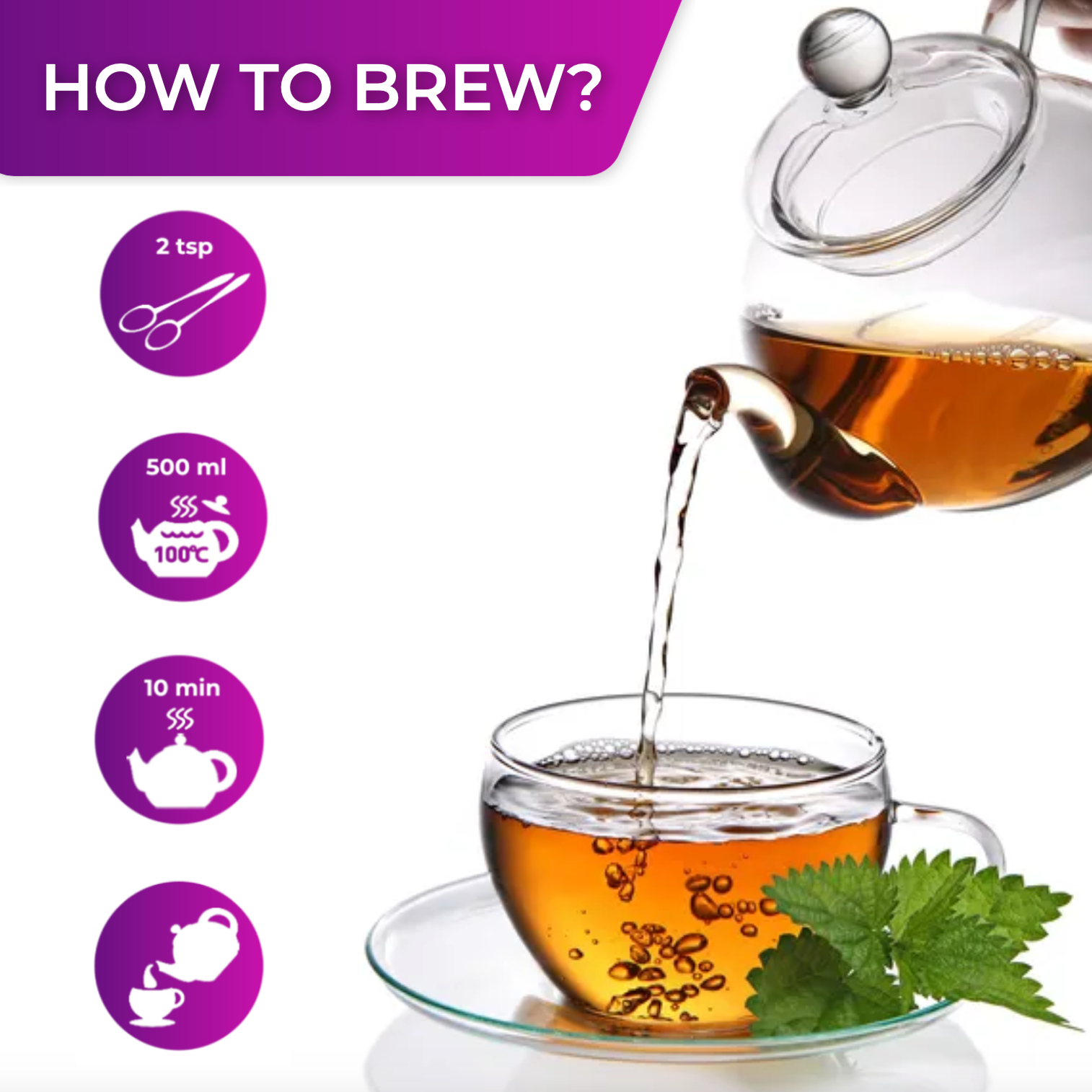 HOW TO BREW?

2 tsp

500 ml

100°C

10 min