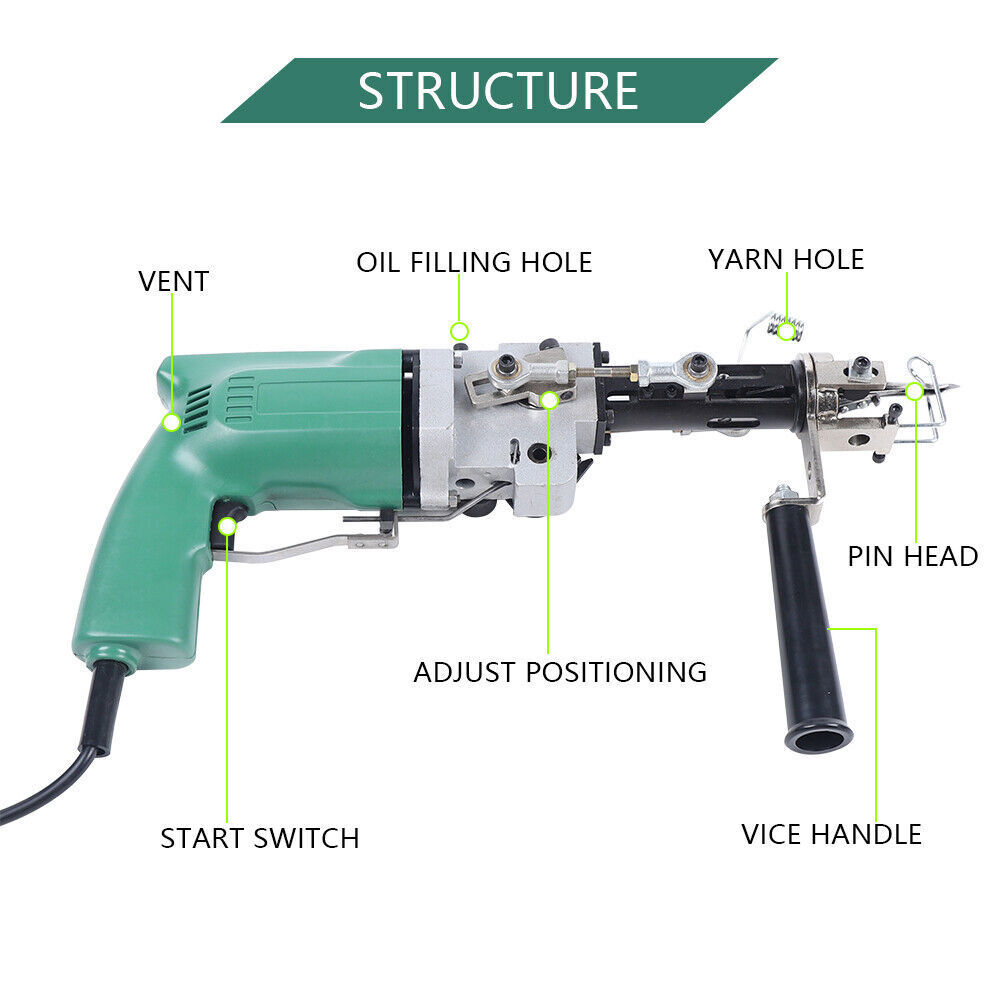 STRUCTURE

VENT

OIL FILLING HOLE

YARN HOLE

PIN HEAD

ADJUST POSITIONING

START SWITCH

VICE HANDLE