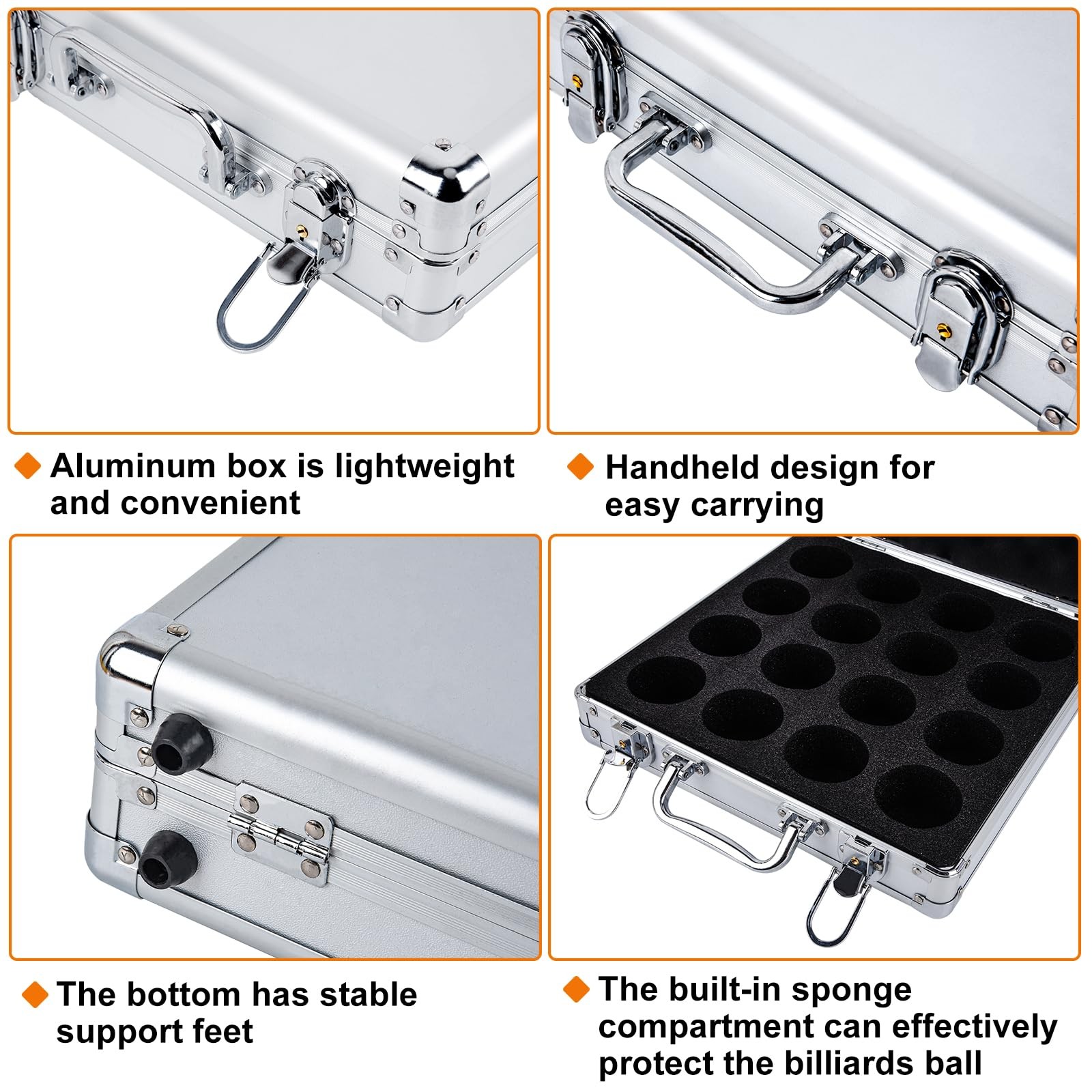 ◆ Aluminum box is lightweight and convenient

◆ Handheld design for easy carrying

◆ The bottom has stable support feet

◆ The built-in sponge compartment can effectively protect the billiards ball